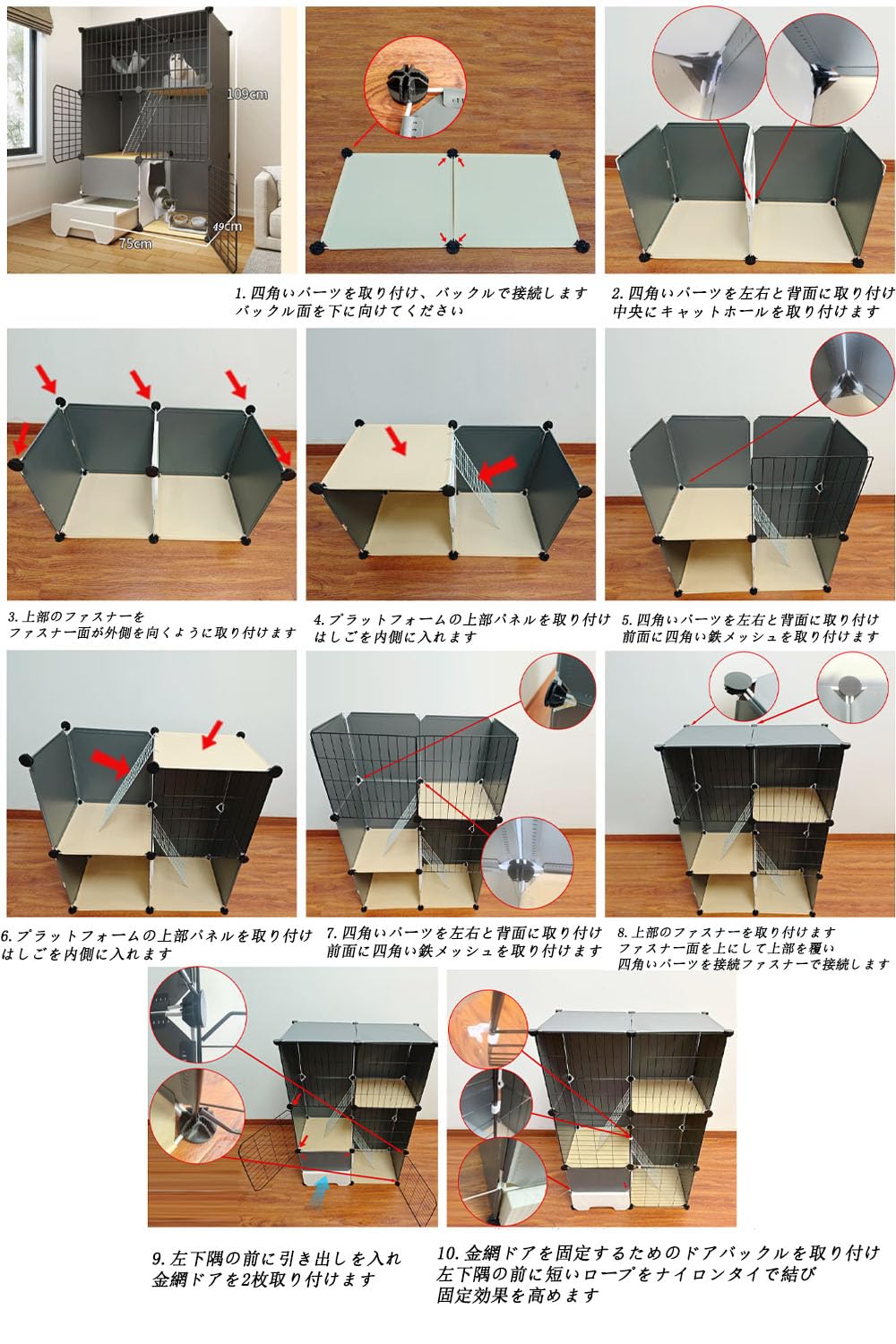 109cm
49cm
75cm

1. 四角いパーツを取り付け、バックルで接続します
バックル面を下に向けてください

2. 四角いパーツを左右と背面に取り付け
中央にキャットホールを取り付けます

3. 上部のファスナーを
ファスナー面が外側を向くように取り付けます

4. プラットフォームの上部パネルを取り付け
はしごを内側に入れます

5. 四角いパーツを左右と背面に取り付け
前面に四角い鉄メッシュを取り付けます

6. プラットフォームの上部パネルを取り付け
はしごを内側に入れます

7. 四角いパーツを左右と背面に取り付け
前面に四角い鉄メッシュを取り付けます

8. 上部のファスナーを取り付けます
ファスナー面を上にして上部を覆い
四角いパーツを接続ファスナーで接続します

9. 左下隅の前に引き出しを入れ
金網ドアを2枚取り付けます

10. 金網ドアを固定するためのドアバックルを取り付け
左下隅の前に短いロープをナイロンタイで結び
固定効果を高めます