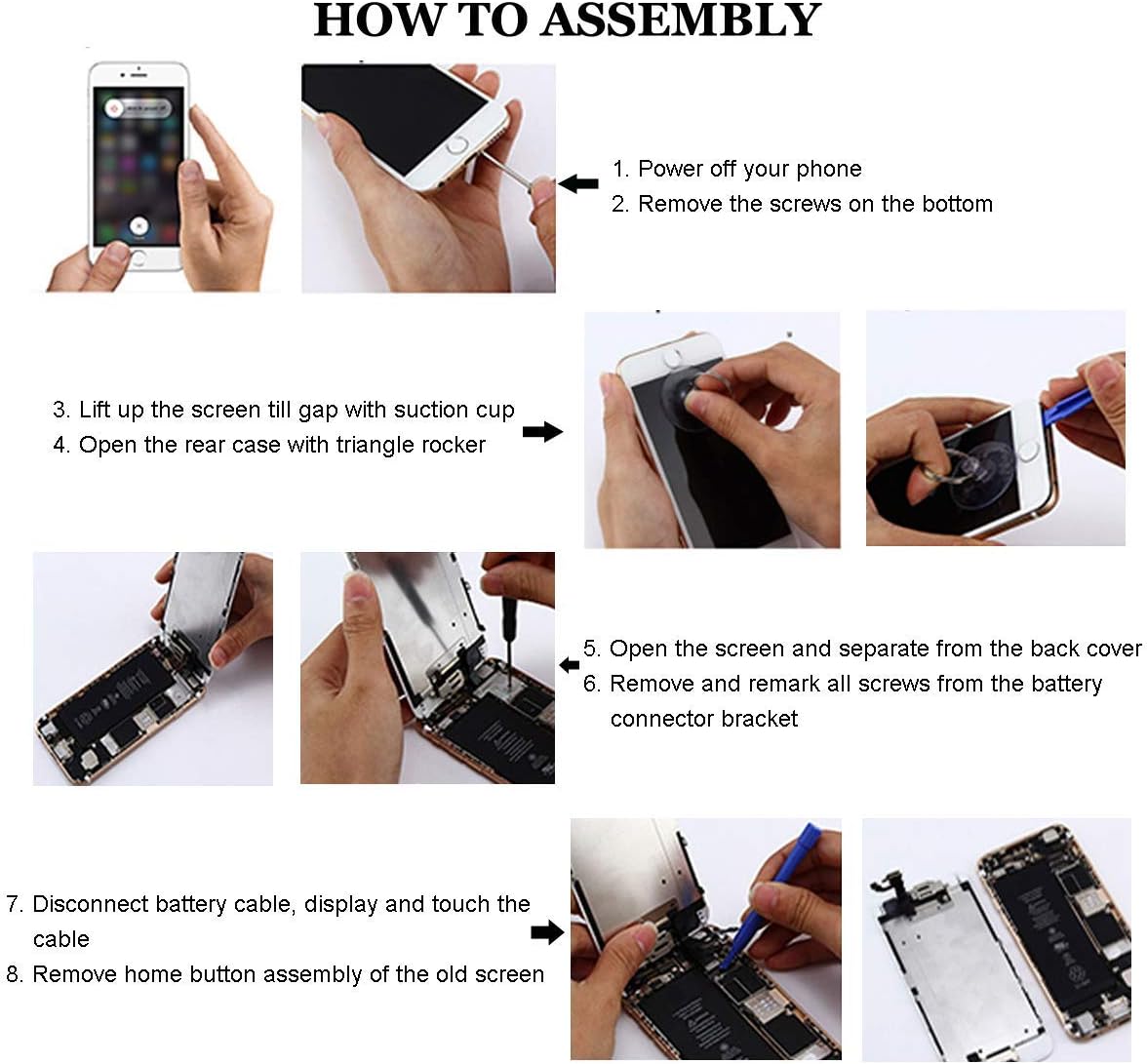 HOW TO ASSEMBLY

1. Power off your phone
2. Remove the screws on the bottom

3. Lift up the screen till gap with suction cup
4. Open the rear case with triangle rocker

5. Open the screen and separate from the back cover
6. Remove and remark all screws from the battery connector bracket

7. Disconnect battery cable, display and touch the cable
8. Remove home button assembly of the old screen