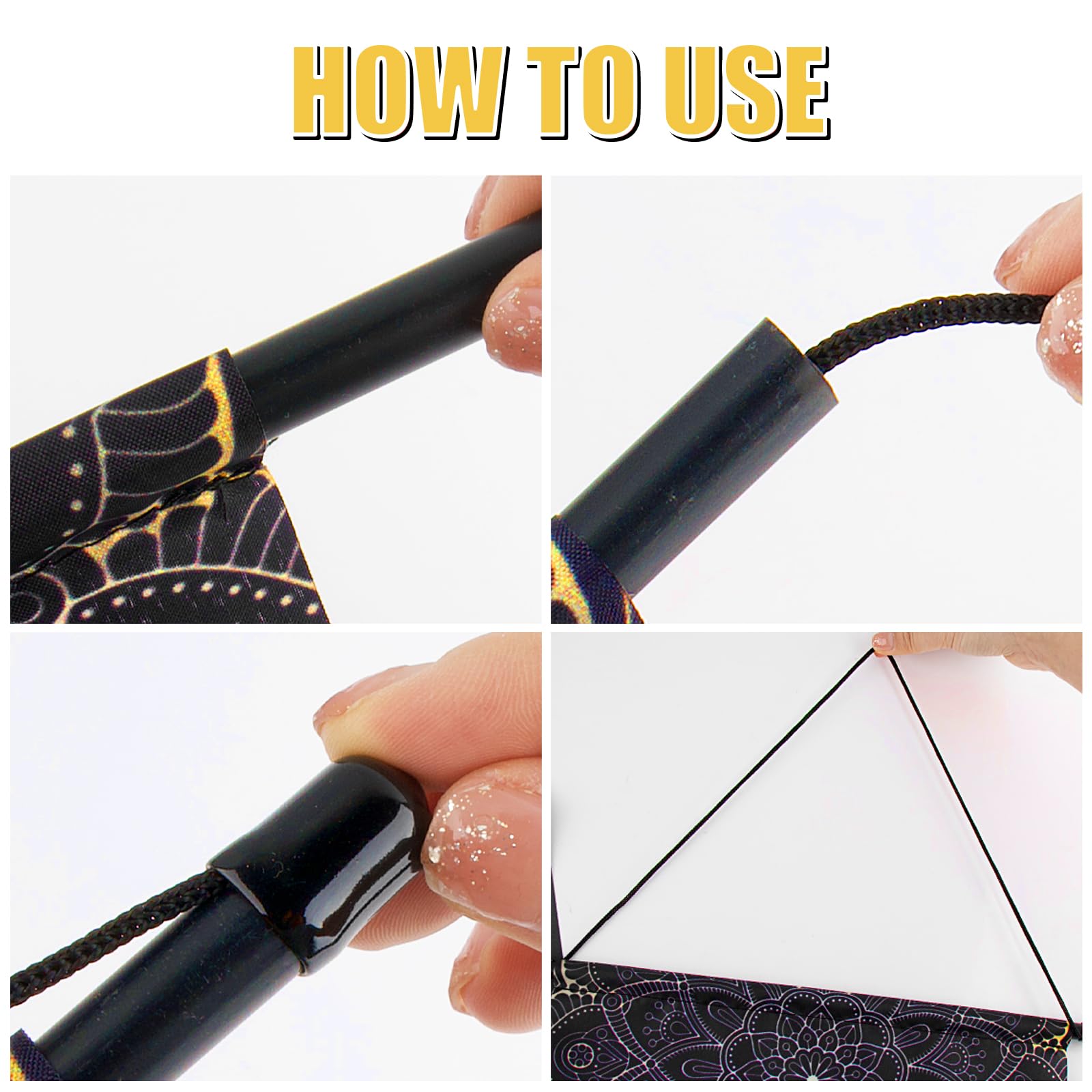 HOW TO USE