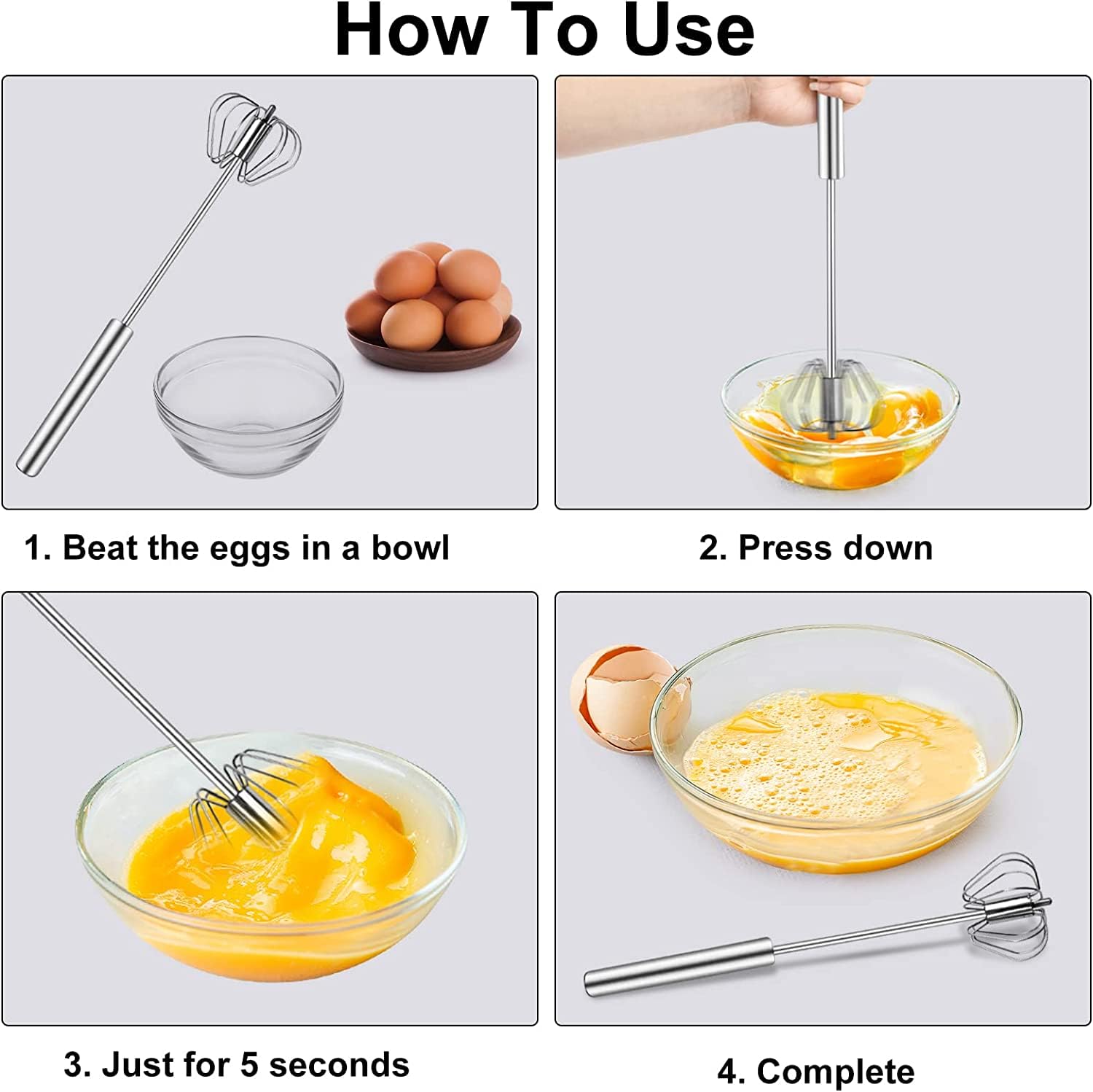 How To Use

1. Beat the eggs in a bowl

2. Press down

3. Just for 5 seconds

4. Complete