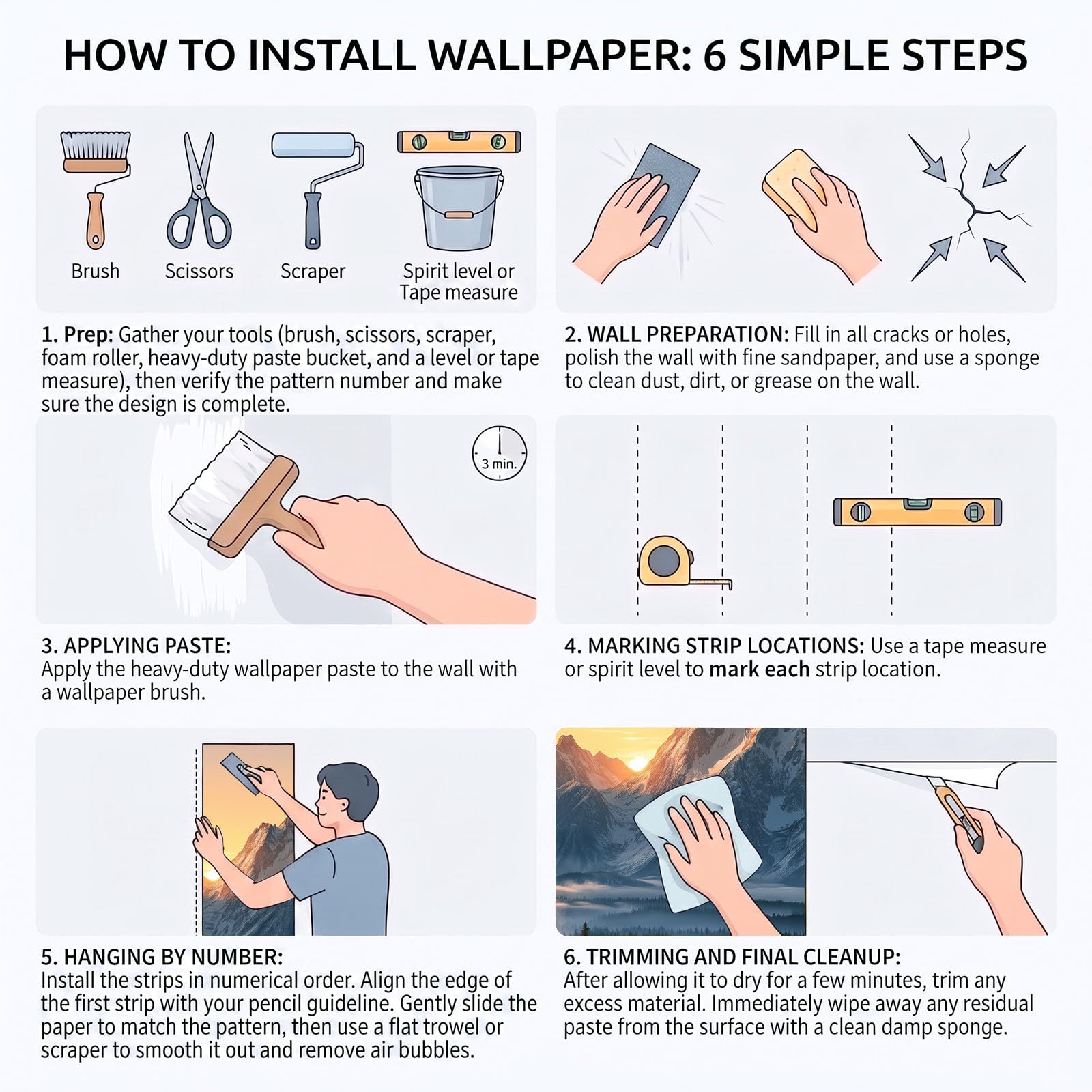 HOW TO INSTALL WALLPAPER: 6 SIMPLE STEPS

Brush

Scissors

Scraper

Spirit level or Tape measure

1. Prep: Gather your tools (brush, scissors, scraper, foam roller, heavy-duty paste bucket, and a level or tape measure), then verify the pattern number and make sure the design is complete.

2. WALL PREPARATION: Fill in all cracks or holes, polish the wall with fine sandpaper, and use a sponge to clean dust, dirt, or grease on the wall.

3 min.

3. APPLYING PASTE:
Apply the heavy-duty wallpaper paste to the wall with a wallpaper brush.

4. MARKING STRIP LOCATIONS: Use a tape measure or spirit level to mark each strip location.

5. HANGING BY NUMBER:
Install the strips in numerical order. Align the edge of the first strip with your pencil guideline. Gently slide the paper to match the pattern, then use a flat trowel or scraper to smooth it out and remove air bubbles.

6. TRIMMING AND FINAL CLEANUP:
After allowing it to dry for a few minutes, trim any excess material. Immediately wipe away any residual paste from the surface with a clean damp sponge.