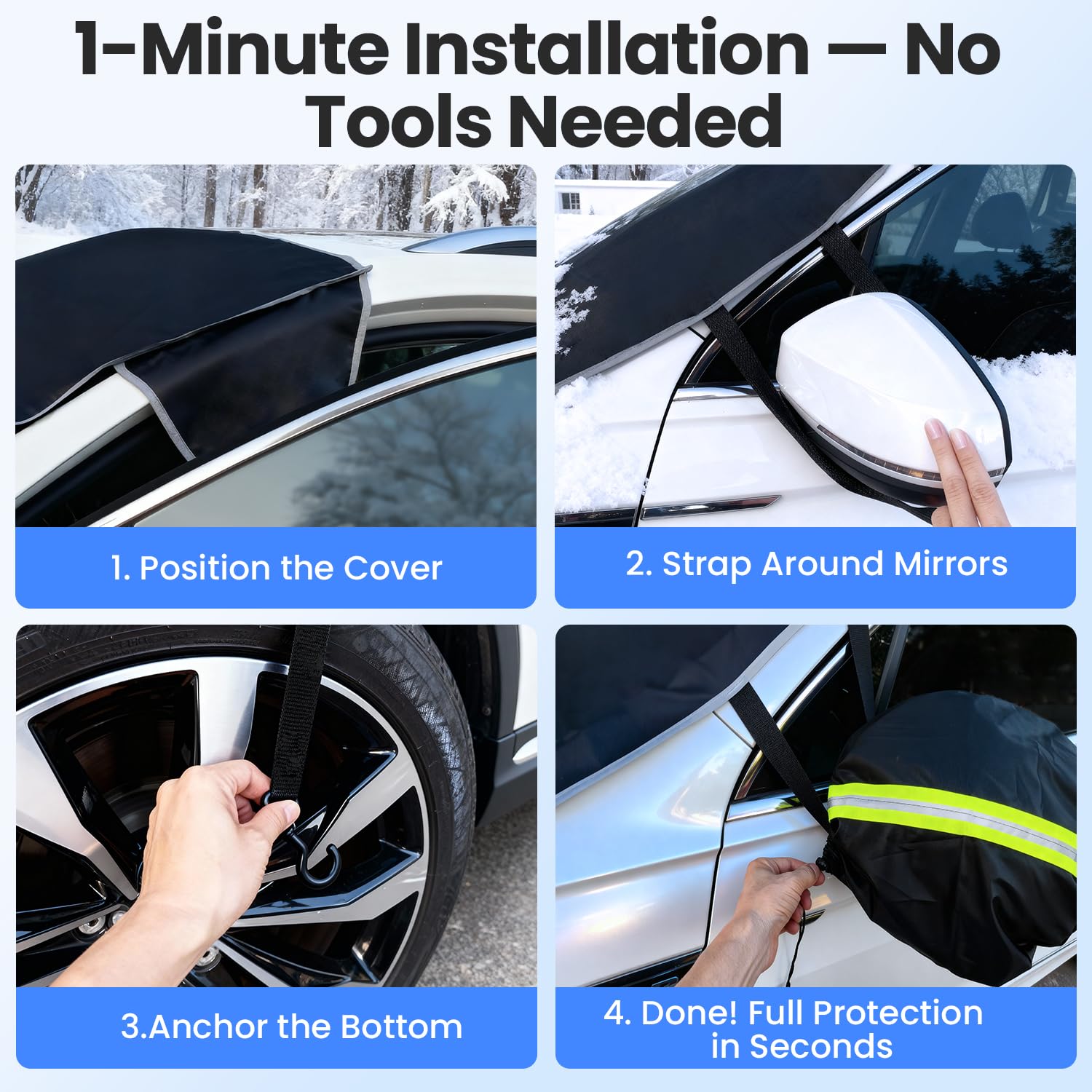 1-Minute Installation — No Tools Needed

1. Position the Cover

2. Strap Around Mirrors

3.Anchor the Bottom

4. Done! Full Protection in Seconds