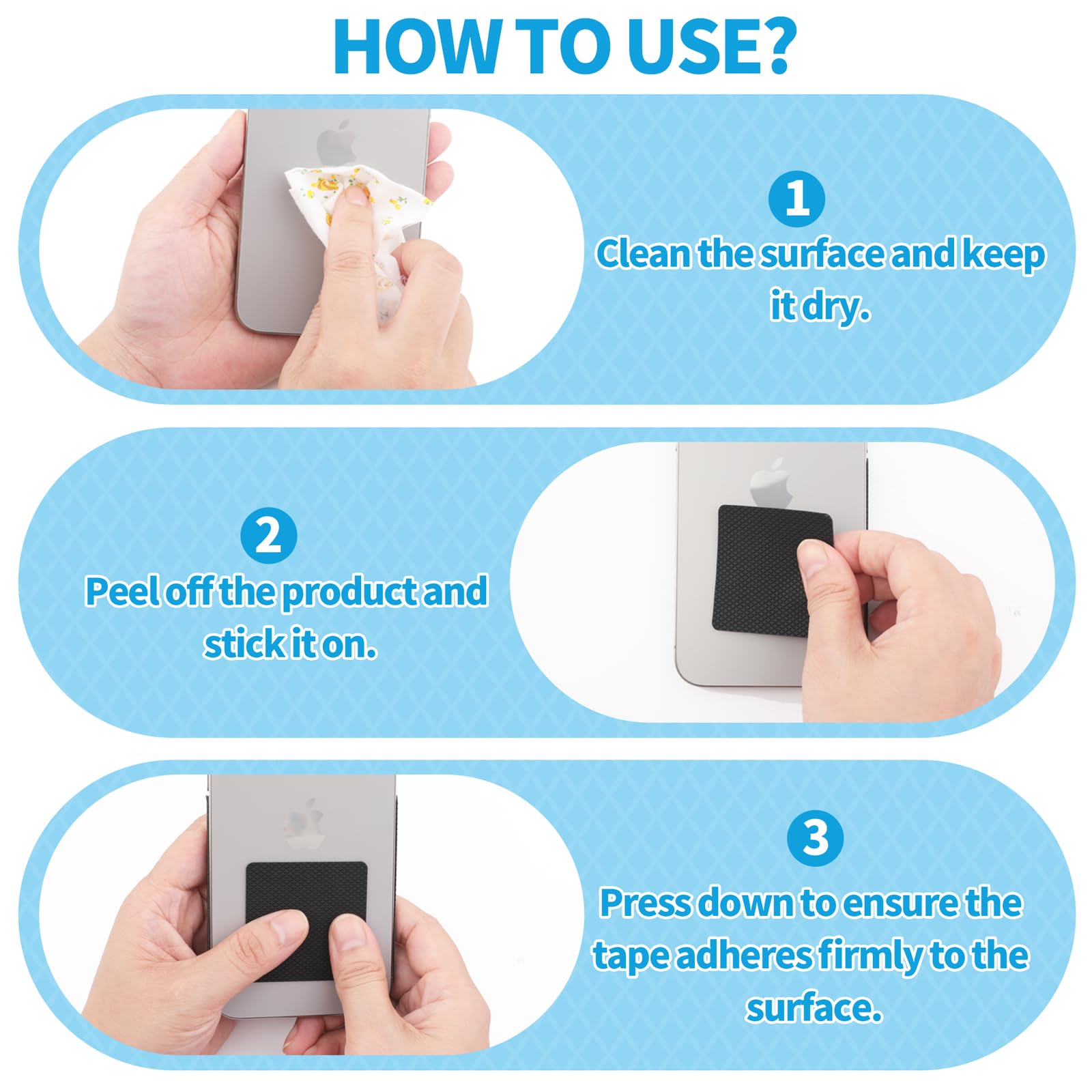 HOW TO USE?

1
Clean the surface and keep it dry.

2
Peel off the product and stick it on.

3
Press down to ensure the tape adheres firmly to the surface.