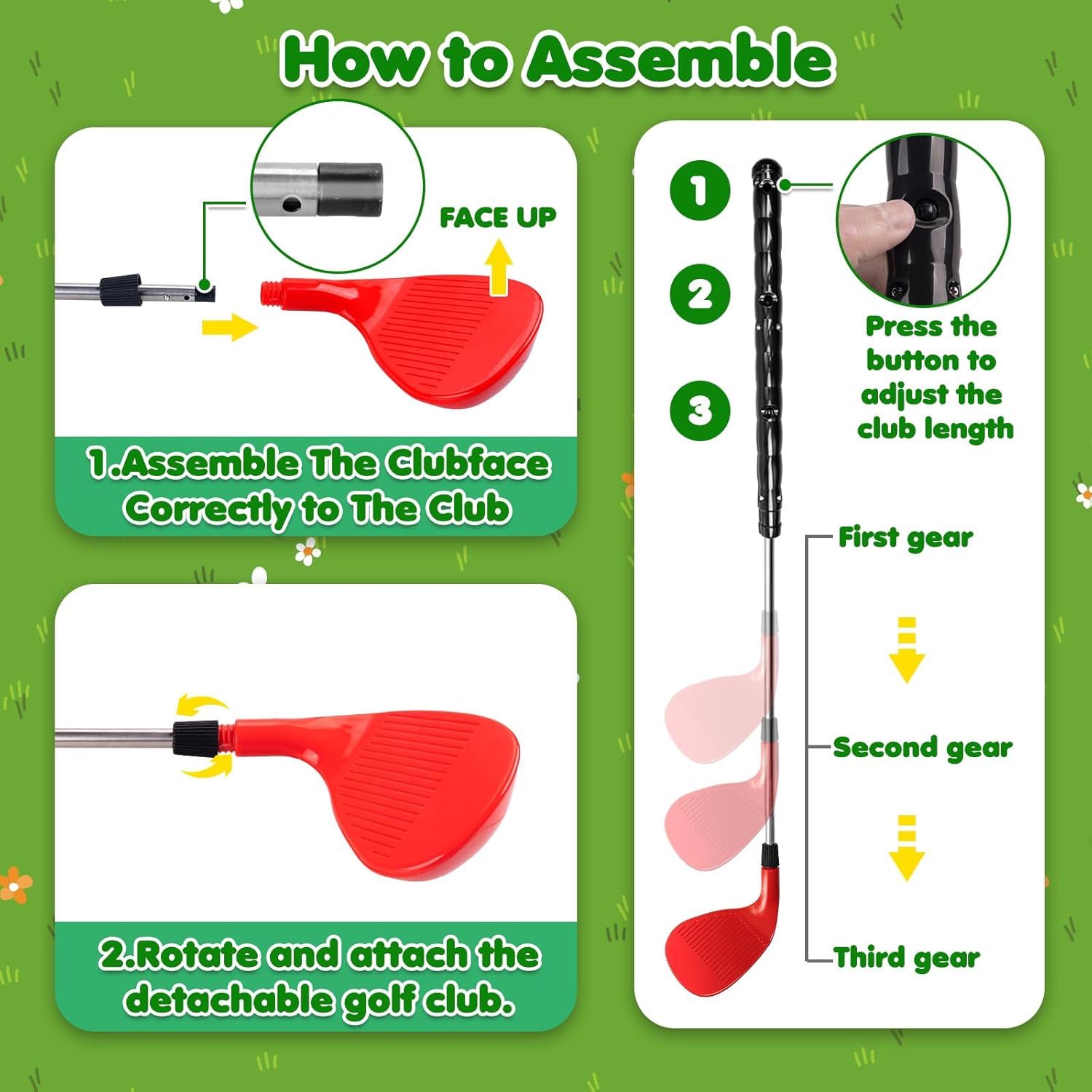 How to Assemble

FACE UP

1.Assemble The Clubface Correctly to The Club

2.Rotate and attach the detachable golf club.

1

2

3

Press the button to adjust the club length

First gear

Second gear

Third gear