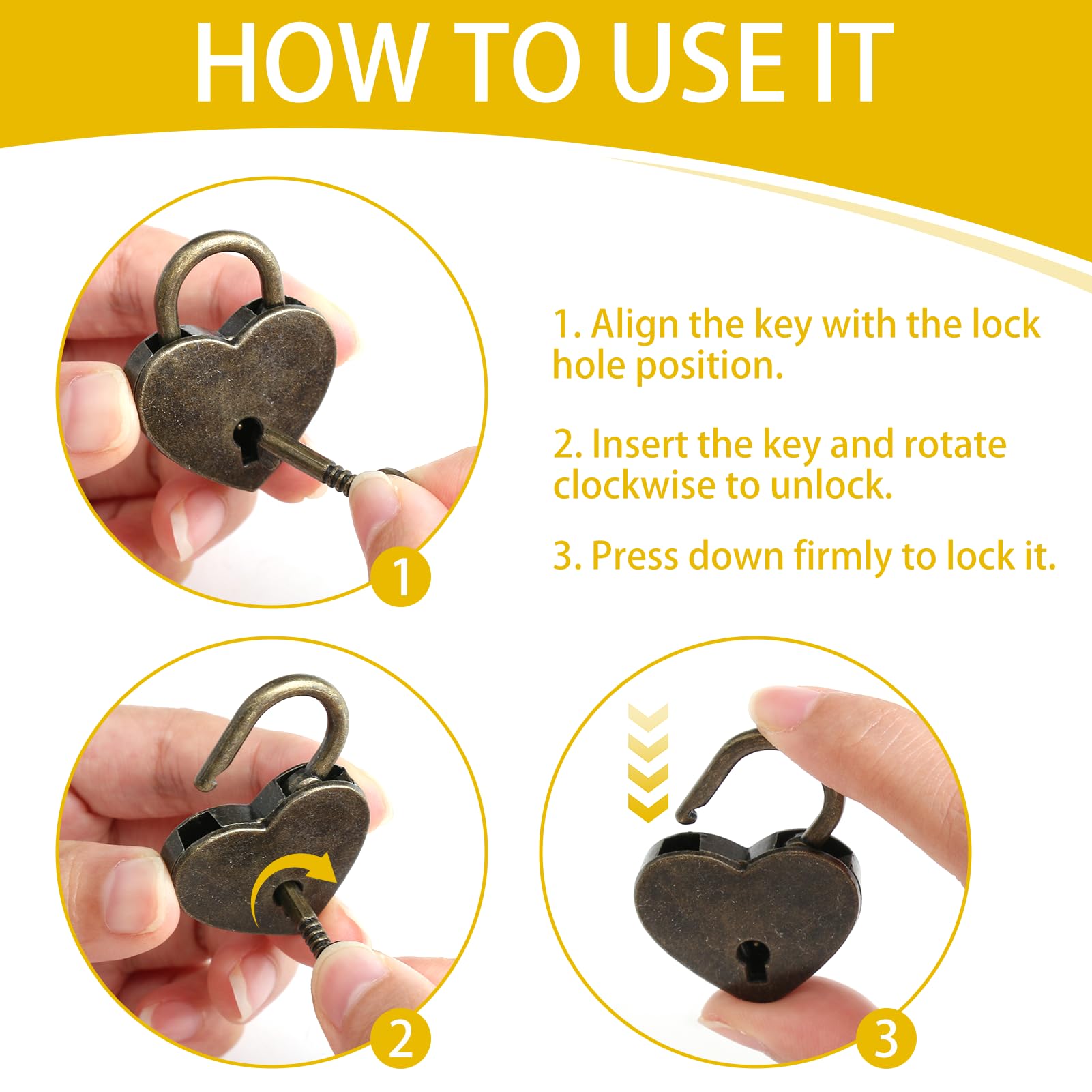 HOW TO USE IT

1. Align the key with the lock hole position.

2. Insert the key and rotate clockwise to unlock.

3. Press down firmly to lock it.

1

2

3