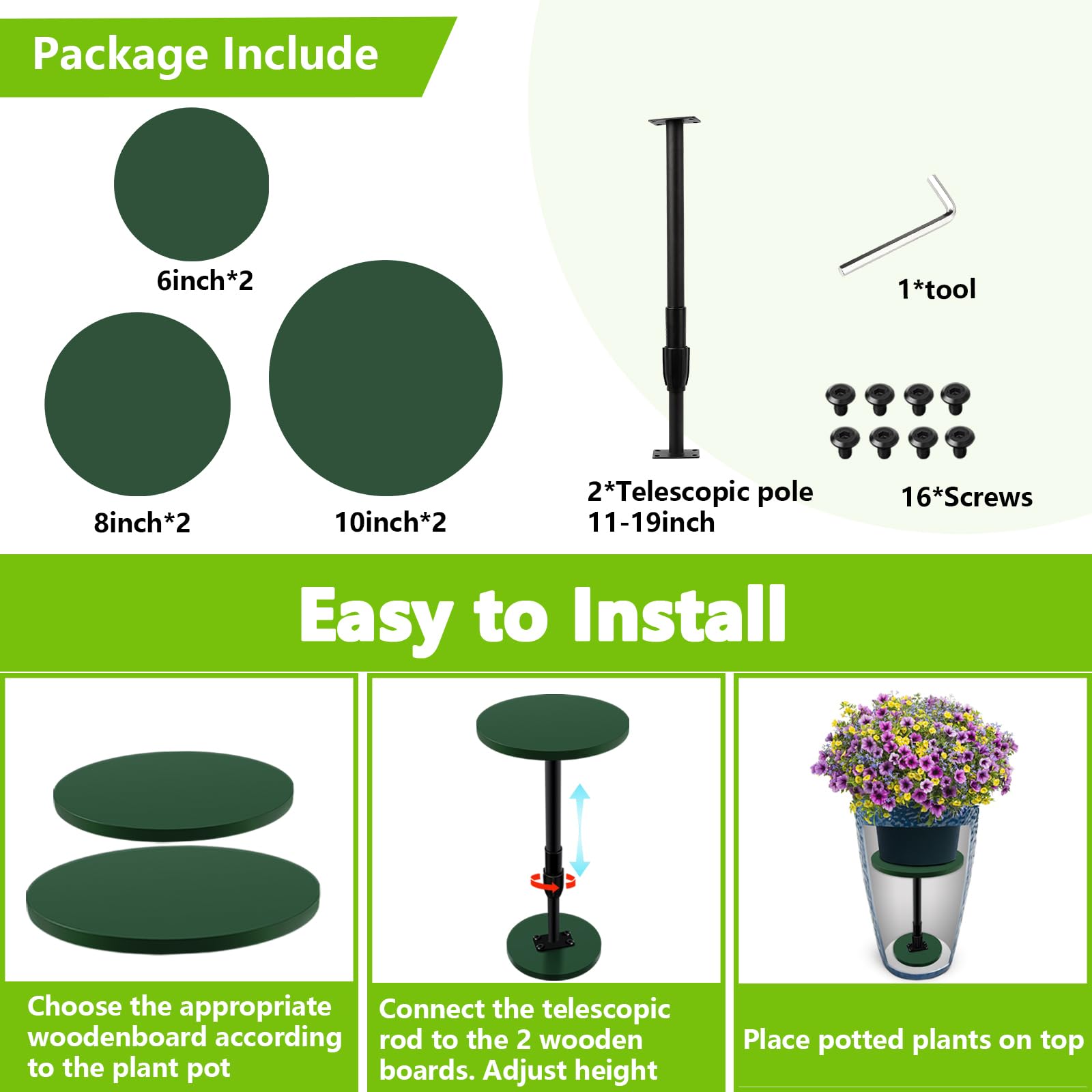 Package Include

6inch*2

8inch*2

10inch*2

2*Telescopic pole
11-19inch

1*tool

16*Screws

Easy to Install

Choose the appropriate woodenboard according to the plant pot

Connect the telescopic rod to the 2 wooden boards. Adjust height

Place potted plants on top