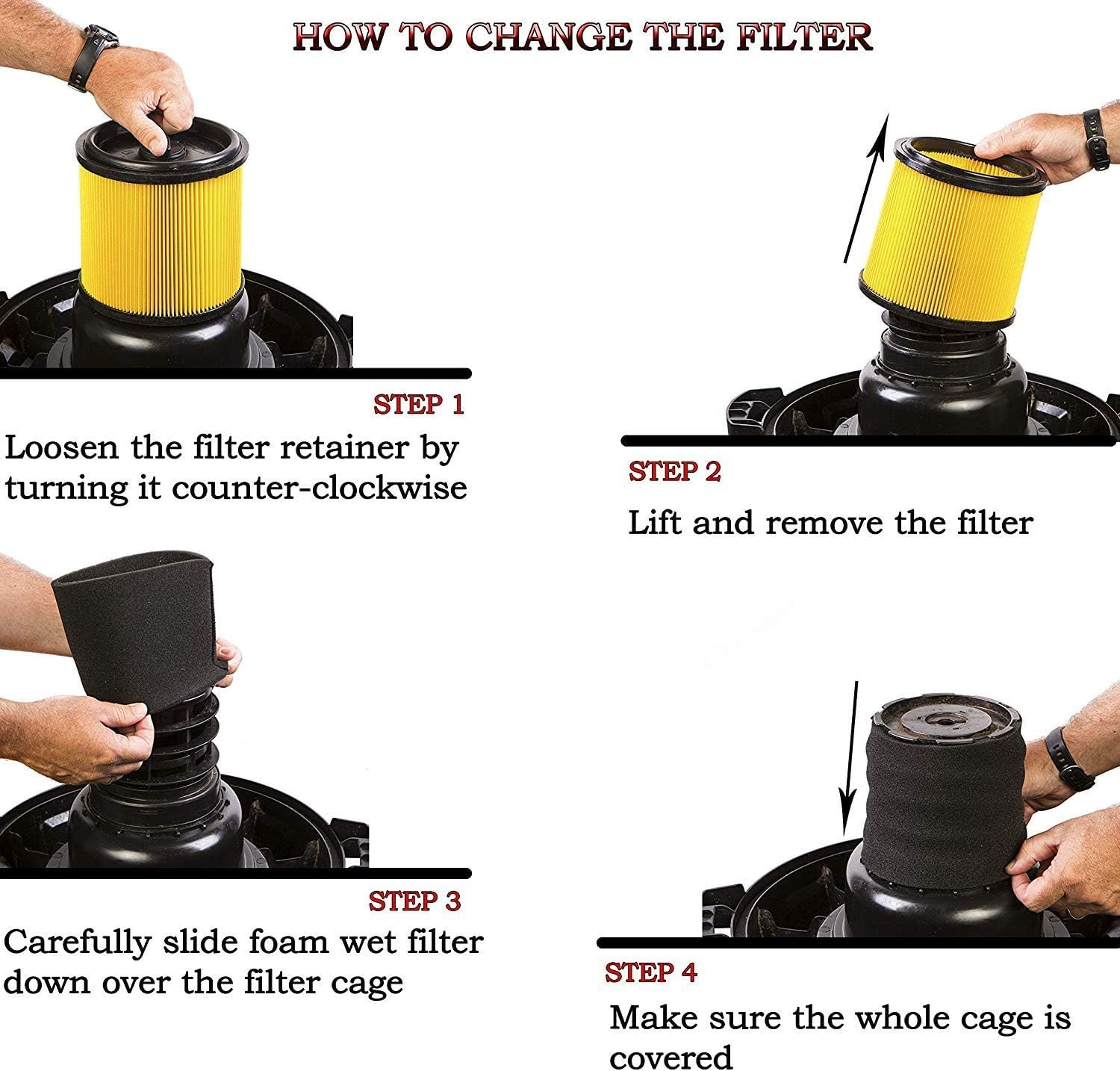 HOW TO CHANGE THE FILTER

STEP 1
Loosen the filter retainer by turning it counter-clockwise

STEP 2
Lift and remove the filter

STEP 3
Carefully slide foam wet filter down over the filter cage

STEP 4
Make sure the whole cage is covered