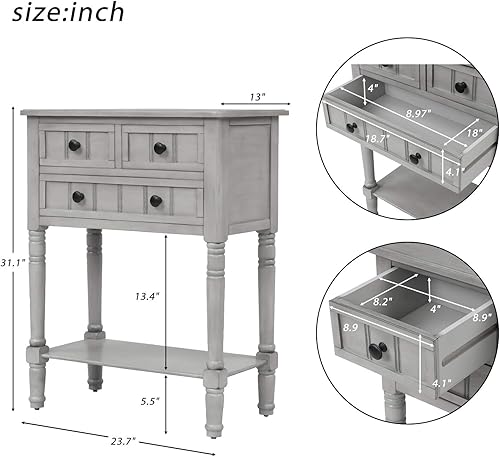 size:inch

13"

31.1"

13.4"

5.5"

23.7"

4"

8.97"

18"

18.7"

4.1"

8.2"

4"

8.9"

8.9

4.1"