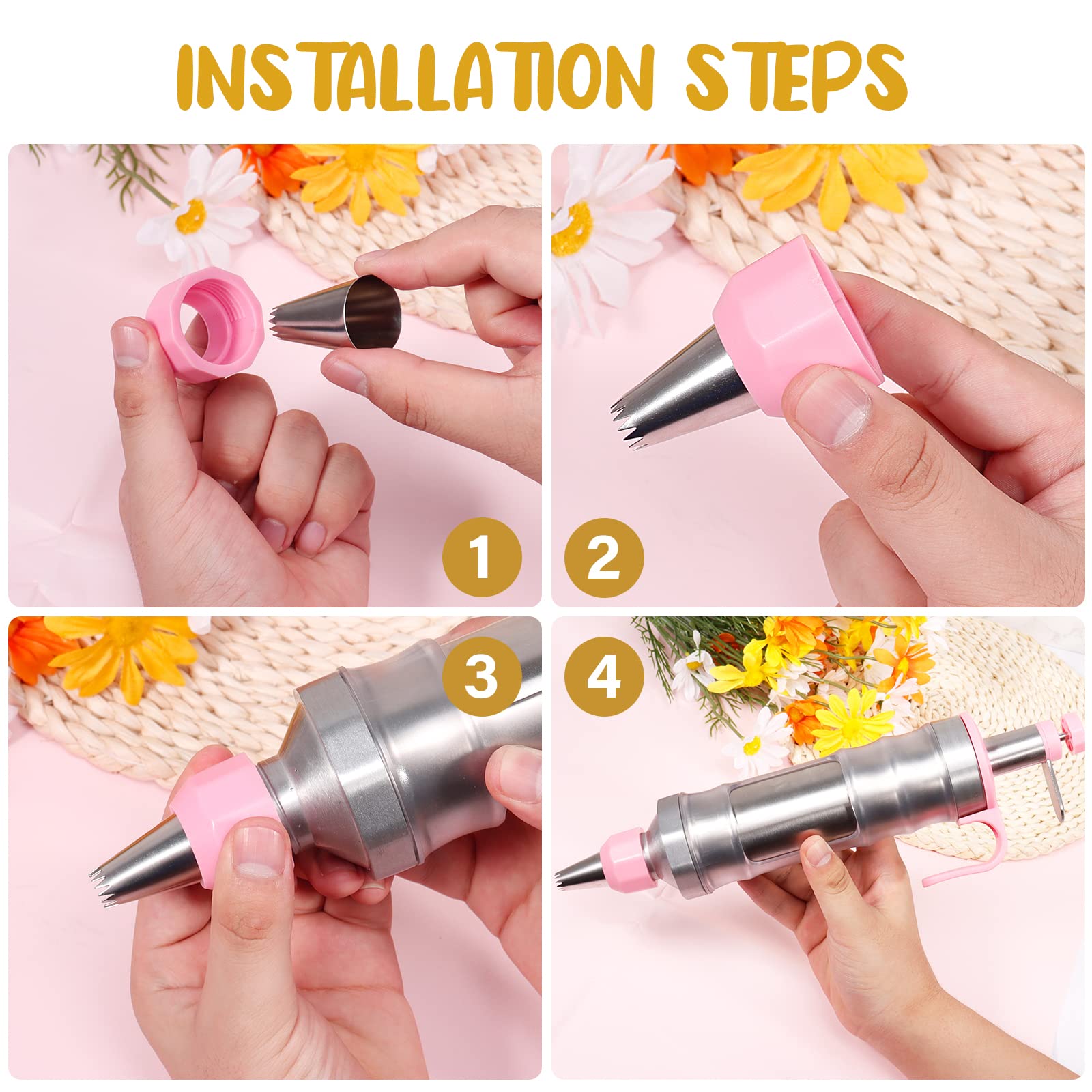 INSTALLATION STEPS

1

2

3

4