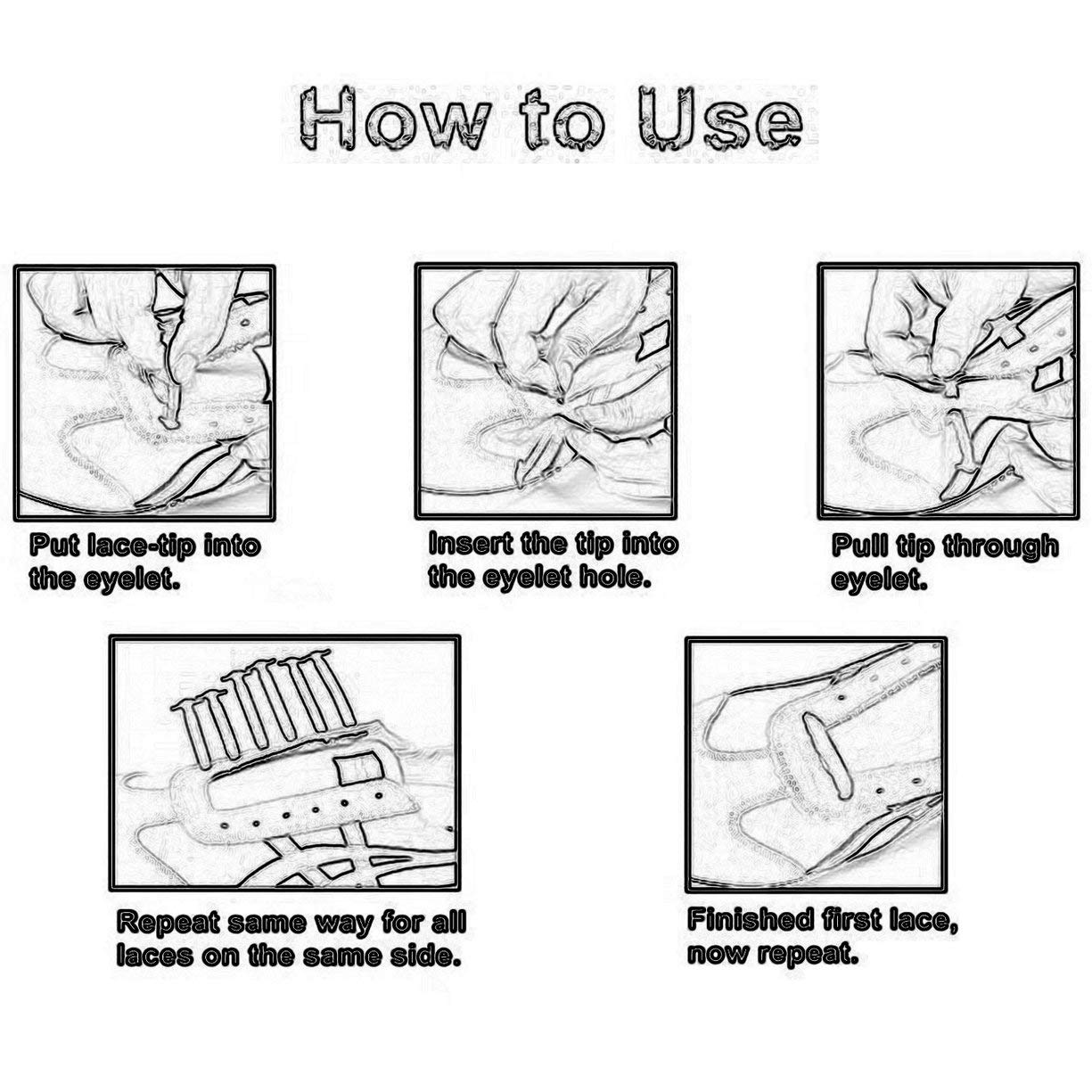 How to Use

Put lace-tip into the eyelet.

Insert the tip into the eyelet hole.

Pull tip through eyelet.

Repeat same way for all laces on the same side.

Finished first lace, now repeat.