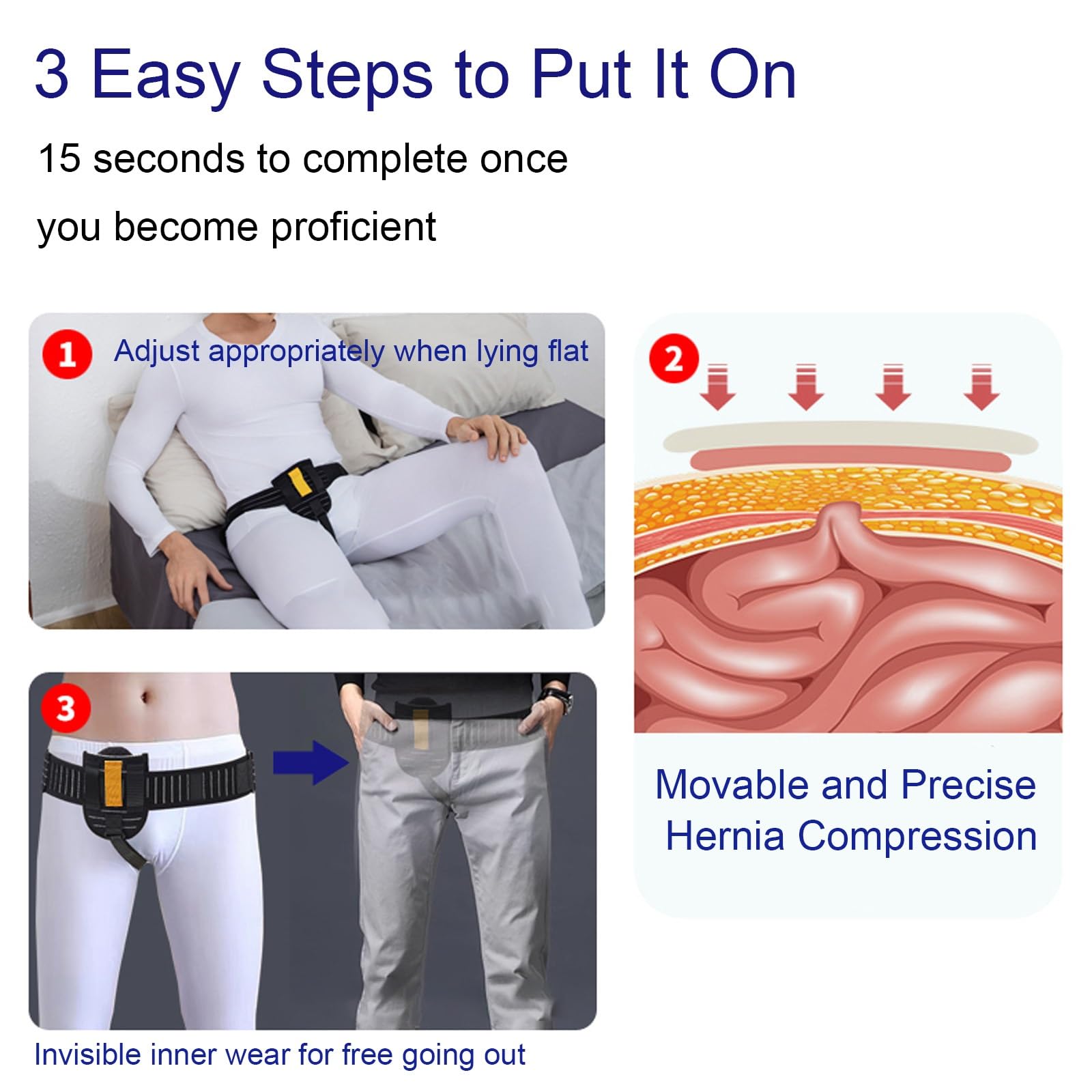 3 Easy Steps to Put It On

15 seconds to complete once you become proficient

1 Adjust appropriately when lying flat

2

Movable and Precise Hernia Compression

3

Invisible inner wear for free going out