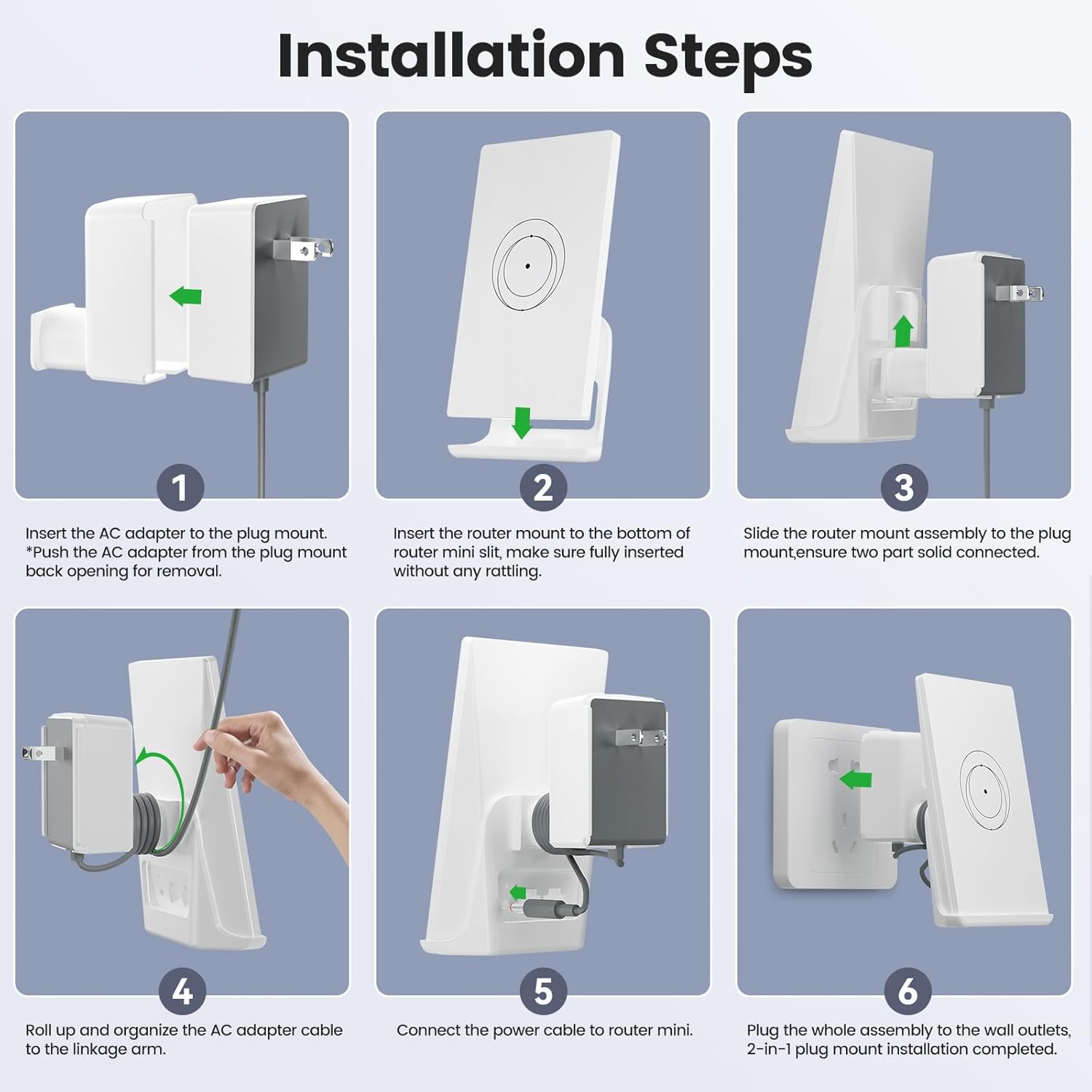 Installation Steps

1

Insert the AC adapter to the plug mount. *Push the AC adapter from the plug mount back opening for removal.

2

Insert the router mount to the bottom of router mini slit, make sure fully inserted without any rattling.

3

Slide the router mount assembly to the plug mount,ensure two part solid connected.

4

Roll up and organize the AC adapter cable to the linkage arm.

5

Connect the power cable to router mini.

6

Plug the whole assembly to the wall outlets, 2-in-1 plug mount installation completed.