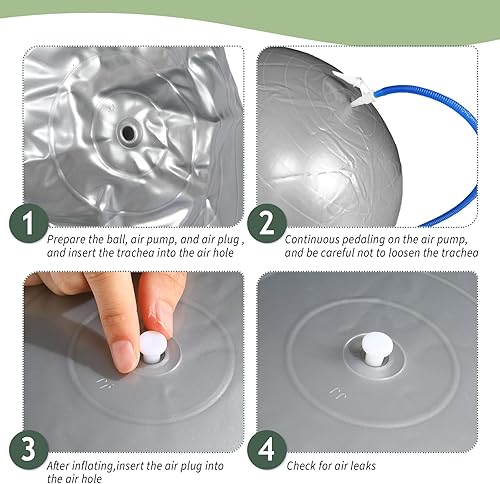 1

Prepare the ball, air pump, and air plug , and insert the trachea into the air hole

2

Continuous pedaling on the air pump, and be careful not to loosen the trachea

3

After inflating,insert the air plug into the air hole

4

Check for air leaks