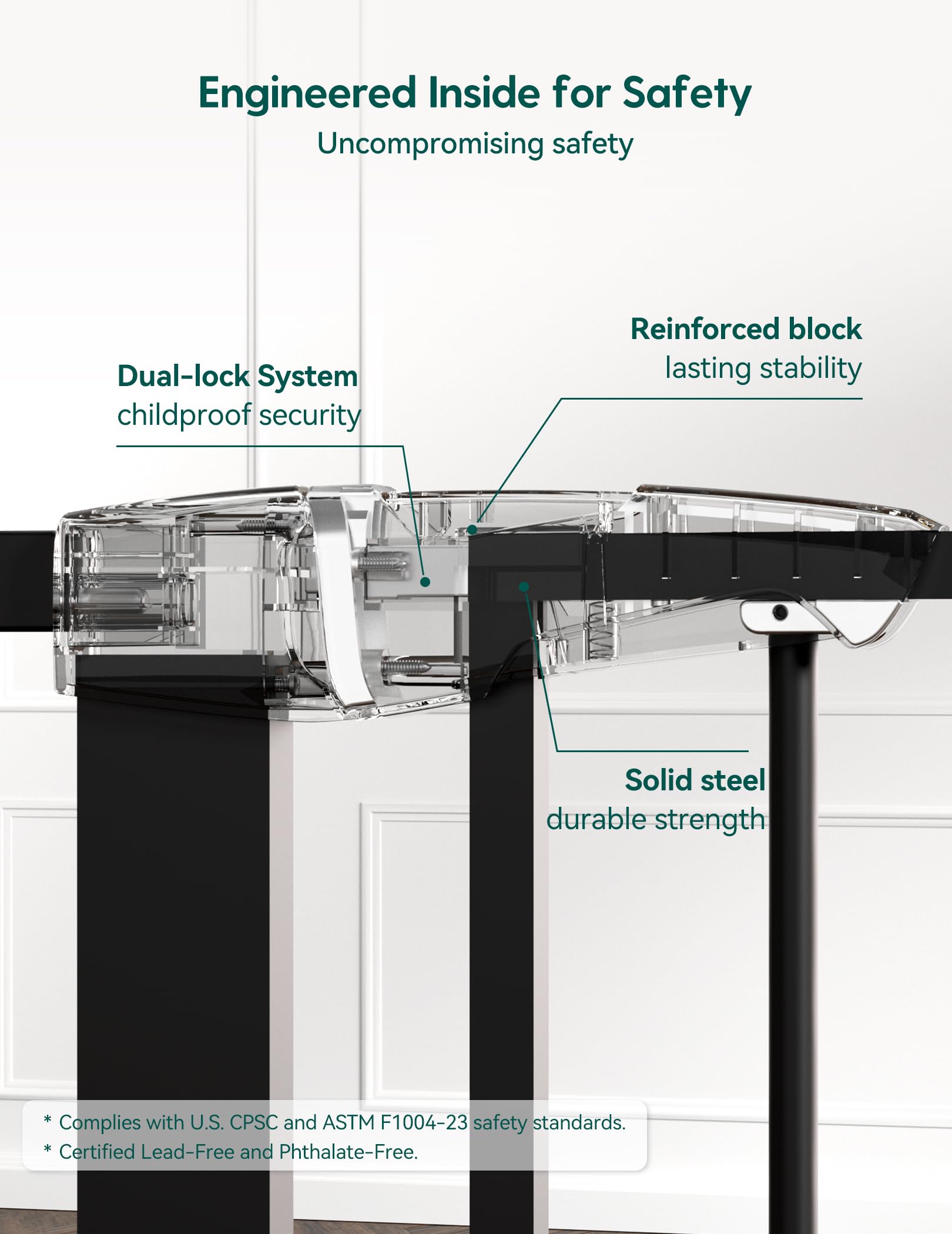 Engineered Inside for Safety
Uncompromising safety

Dual-lock System
childproof security

Reinforced block
lasting stability

Solid steel
durable strength

* Complies with U.S. CPSC and ASTM F1004-23 safety standards.
* Certified Lead-Free and Phthalate-Free.