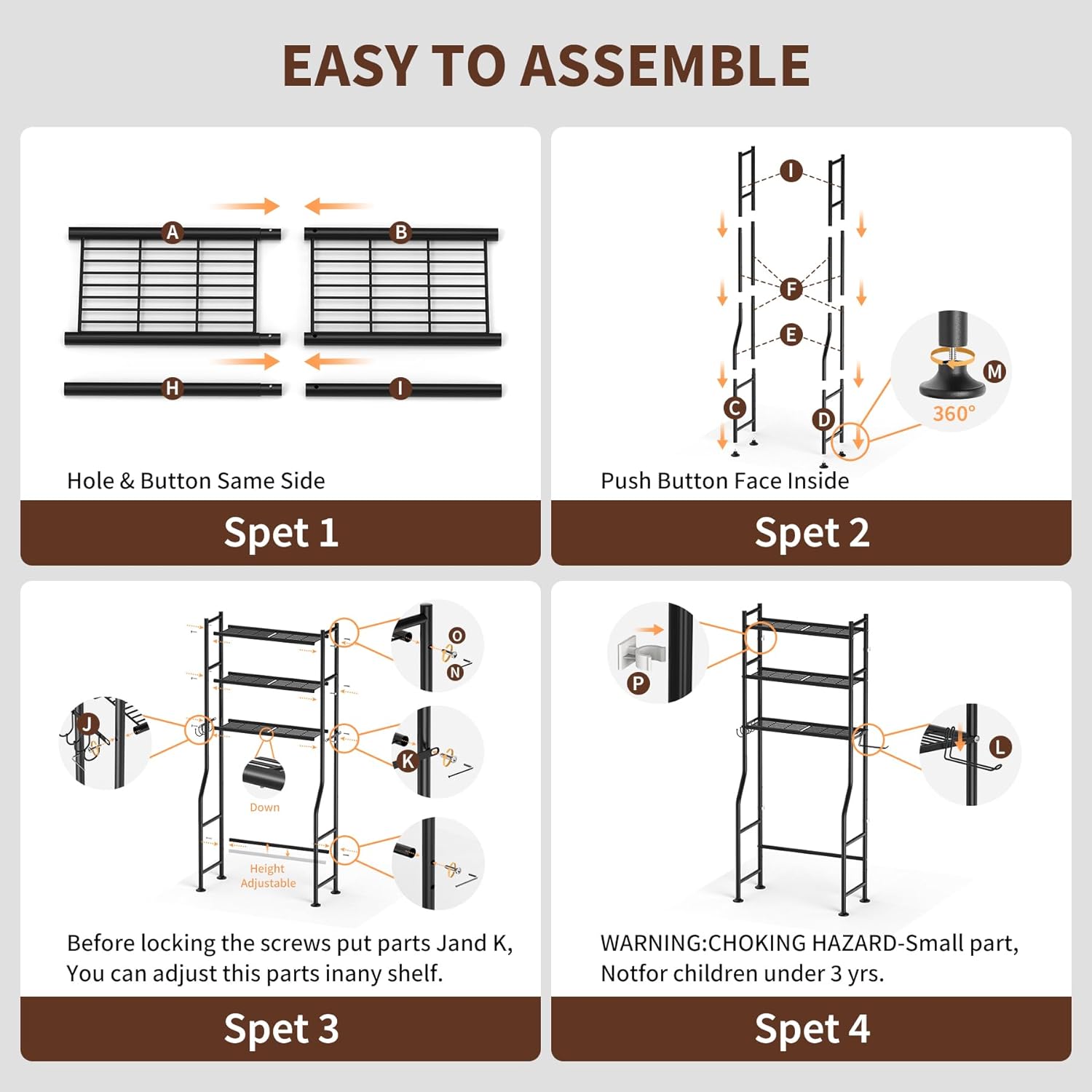 EASY TO ASSEMBLE

A
B
H
I

Hole & Button Same Side

Spet 1

I
F
E
C
D
M
360°

Push Button Face Inside

Spet 2

O
N
J
K
Down
Height Adjustable

Before locking the screws put parts Jand K, You can adjust this parts inany shelf.

Spet 3

P
L

WARNING:CHOKING HAZARD-Small part, Notfor children under 3 yrs.

Spet 4