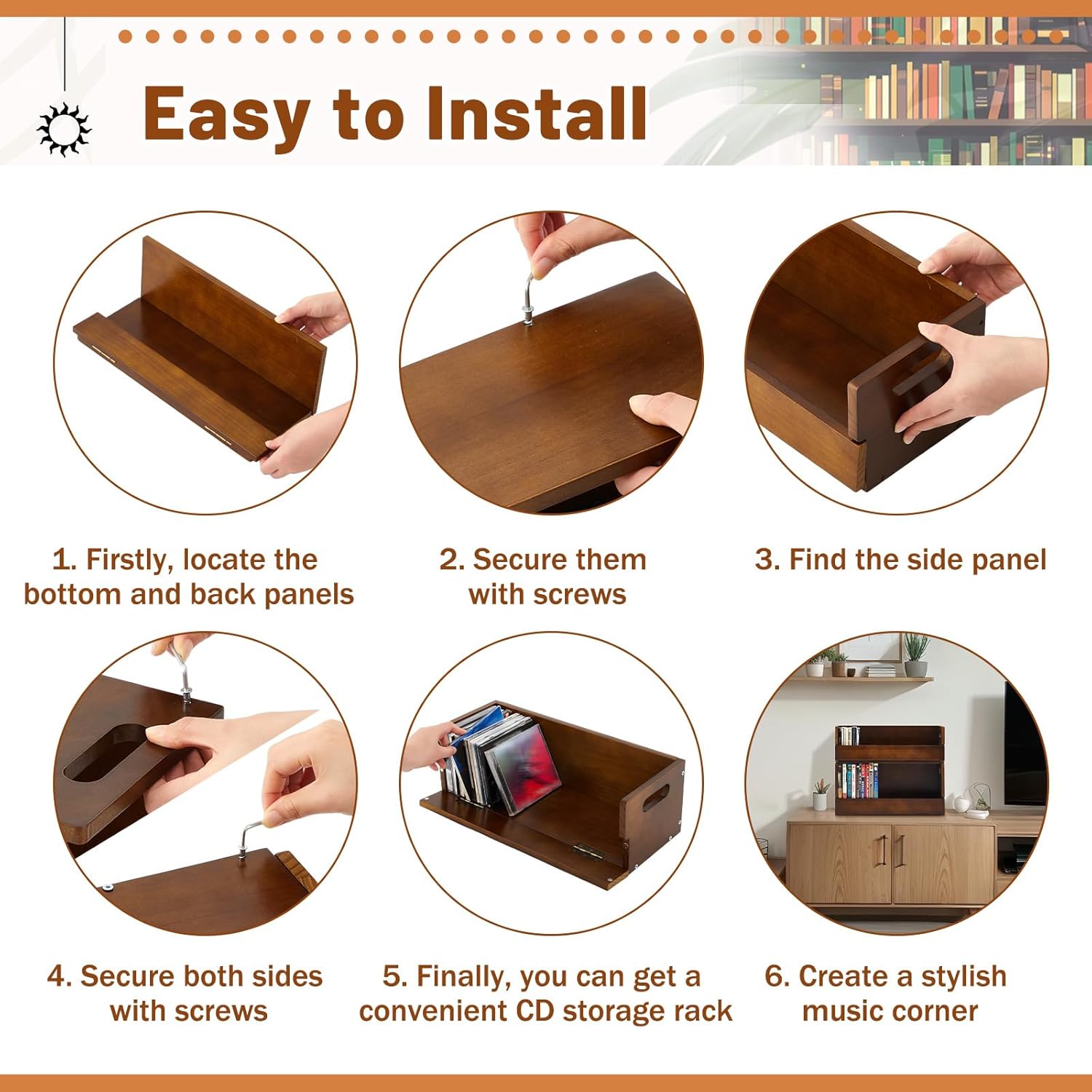 Easy to Install

1. Firstly, locate the bottom and back panels

2. Secure them with screws

3. Find the side panel

4. Secure both sides with screws

5. Finally, you can get a convenient CD storage rack

6. Create a stylish music corner