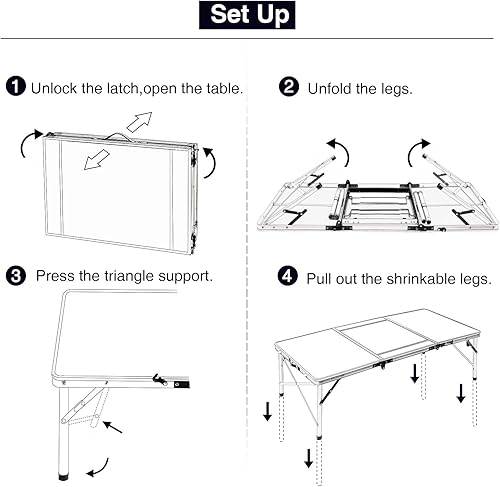 Set Up

1 Unlock the latch,open the table.

2 Unfold the legs.

3 Press the triangle support.

4 Pull out the shrinkable legs.