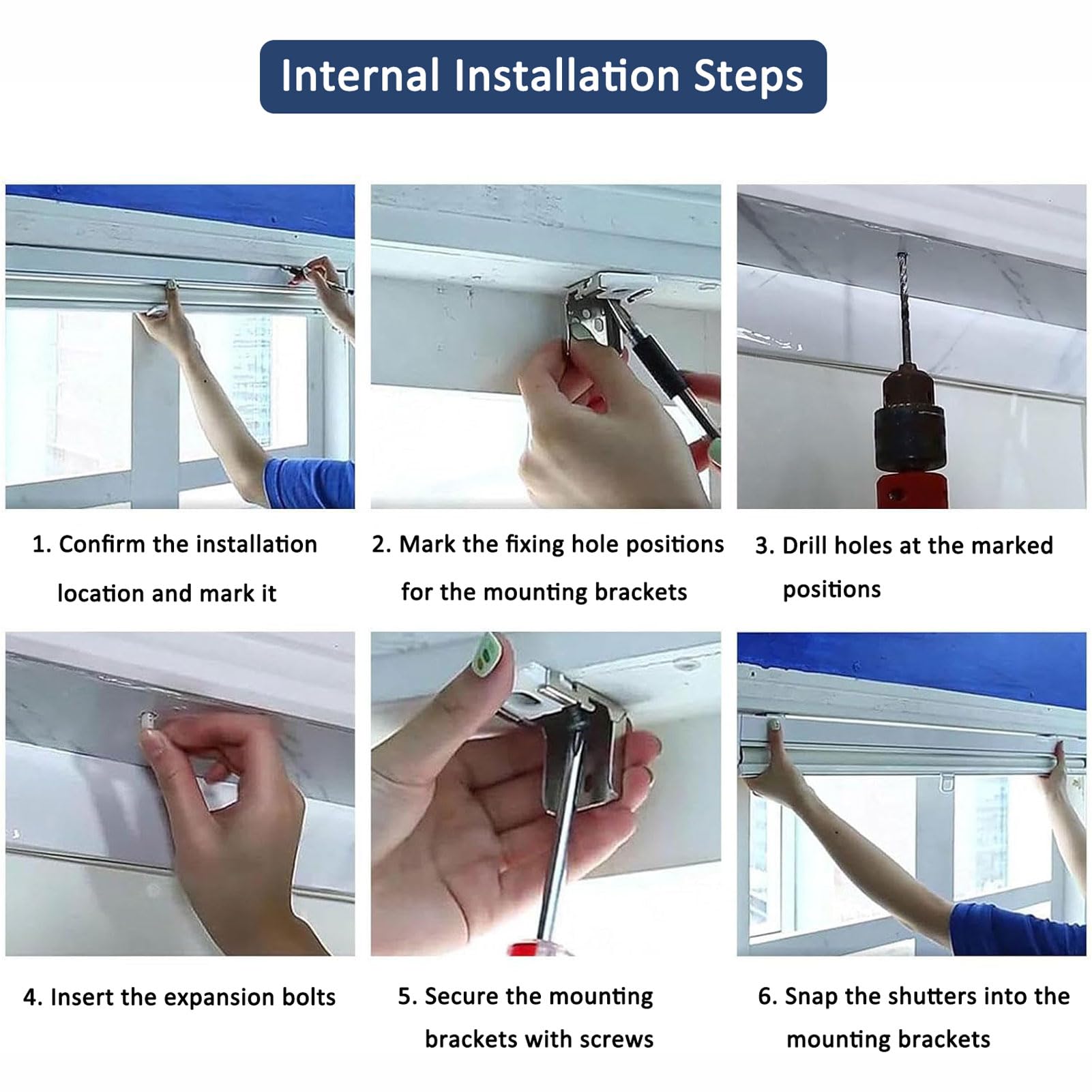 Internal Installation Steps

1. Confirm the installation location and mark it

2. Mark the fixing hole positions for the mounting brackets

3. Drill holes at the marked positions

4. Insert the expansion bolts

5. Secure the mounting brackets with screws

6. Snap the shutters into the mounting brackets