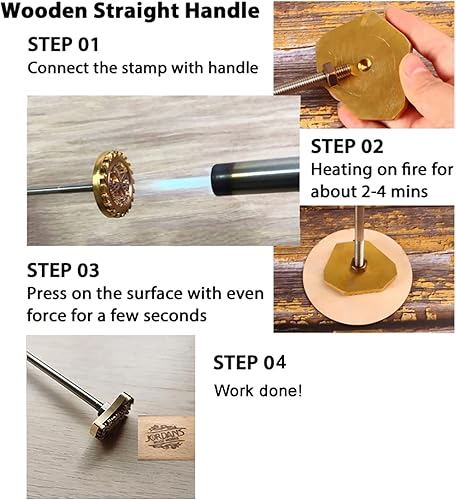 Wooden Straight Handle

STEP 01
Connect the stamp with handle

STEP 02
Heating on fire for about 2-4 mins

STEP 03
Press on the surface with even force for a few seconds

STEP 04
Work done!

JORDAN'S