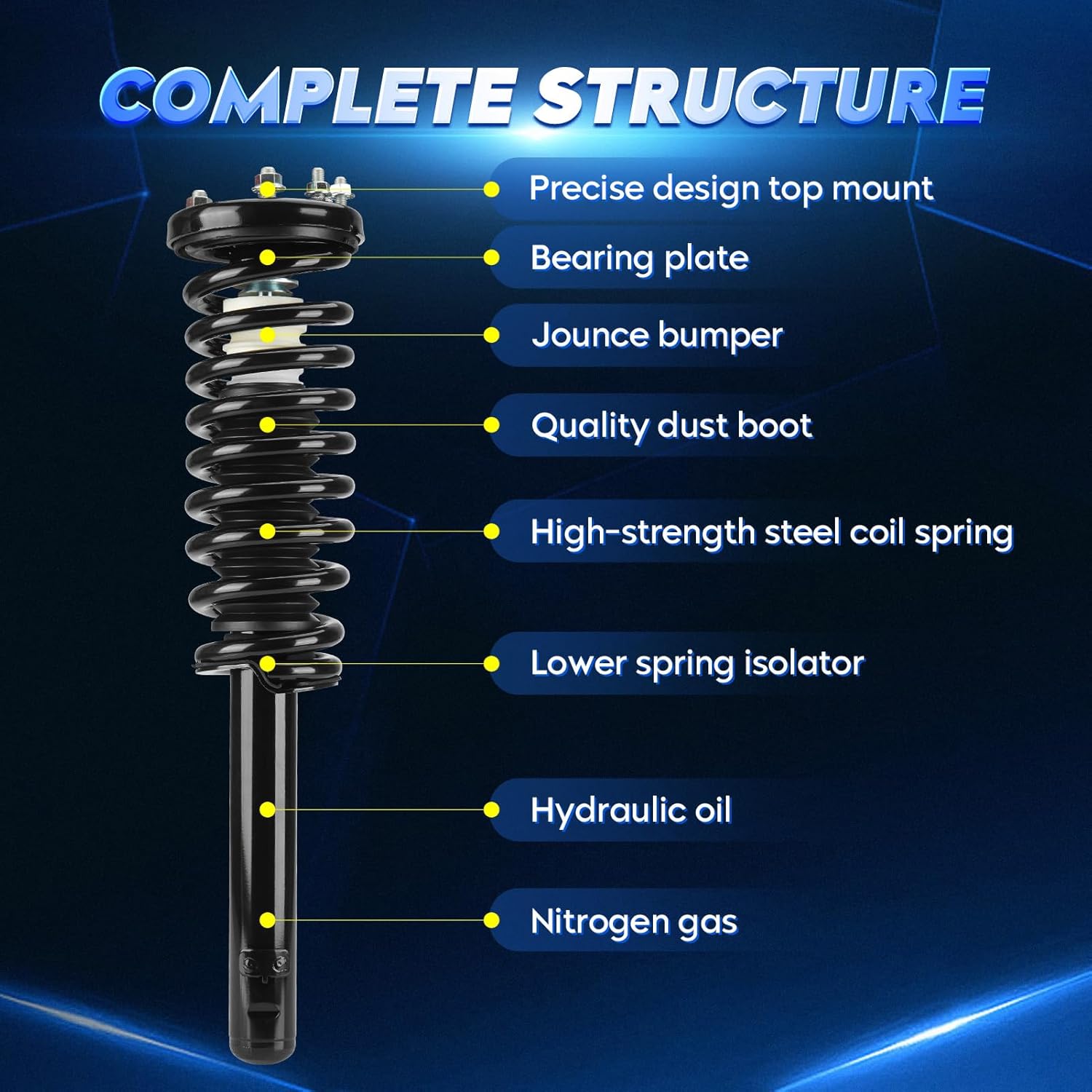 COMPLETE STRUCTURE

Precise design top mount

Bearing plate

Jounce bumper

Quality dust boot

High-strength steel coil spring

Lower spring isolator

Hydraulic oil

Nitrogen gas