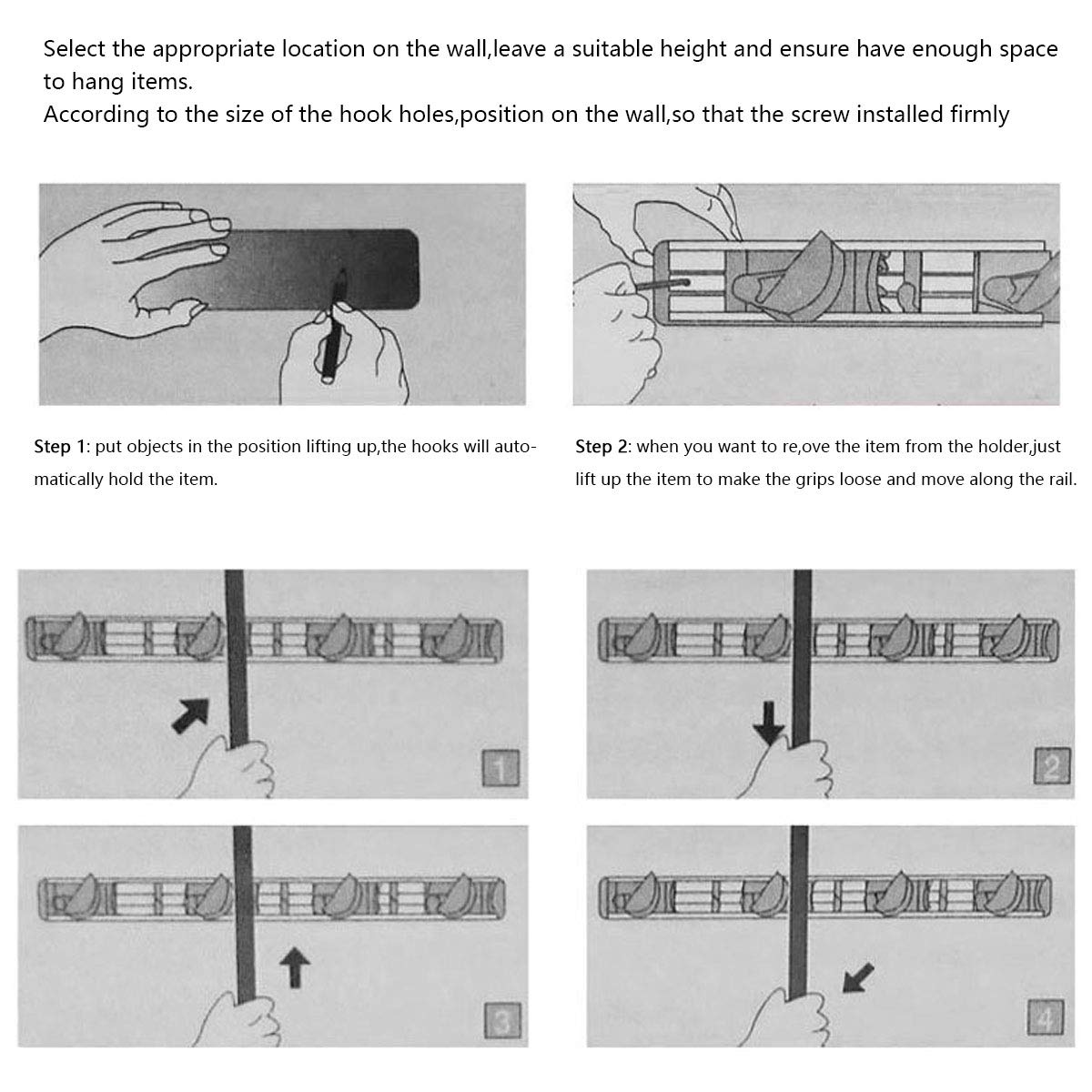 Select the appropriate location on the wall,leave a suitable height and ensure have enough space to hang items.
According to the size of the hook holes,position on the wall,so that the screw installed firmly

Step 1: put objects in the position lifting up,the hooks will automatically hold the item.

Step 2: when you want to re,ove the item from the holder,just lift up the item to make the grips loose and move along the rail.

1

2

3

4