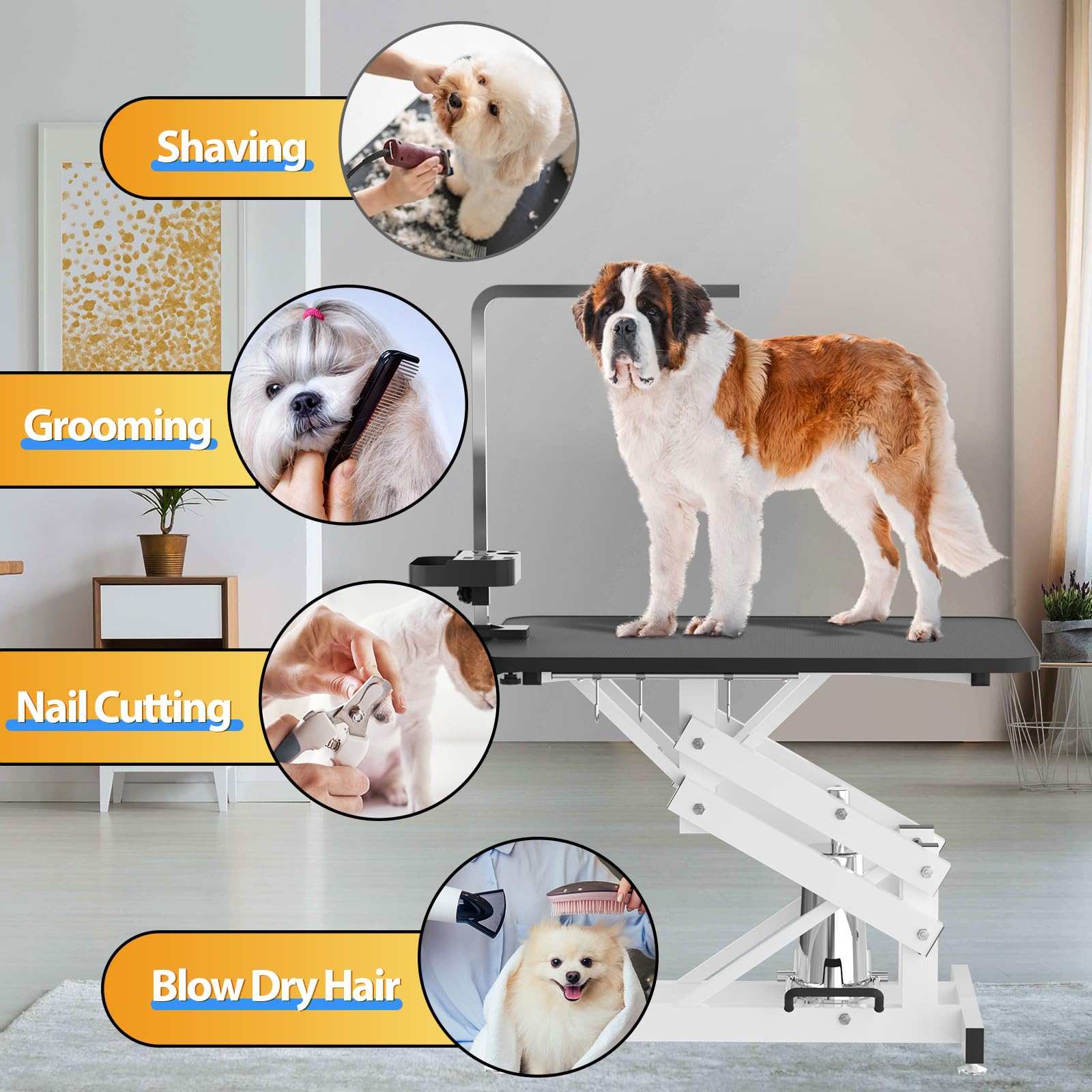 Shaving

Grooming

Nail Cutting

Blow Dry Hair