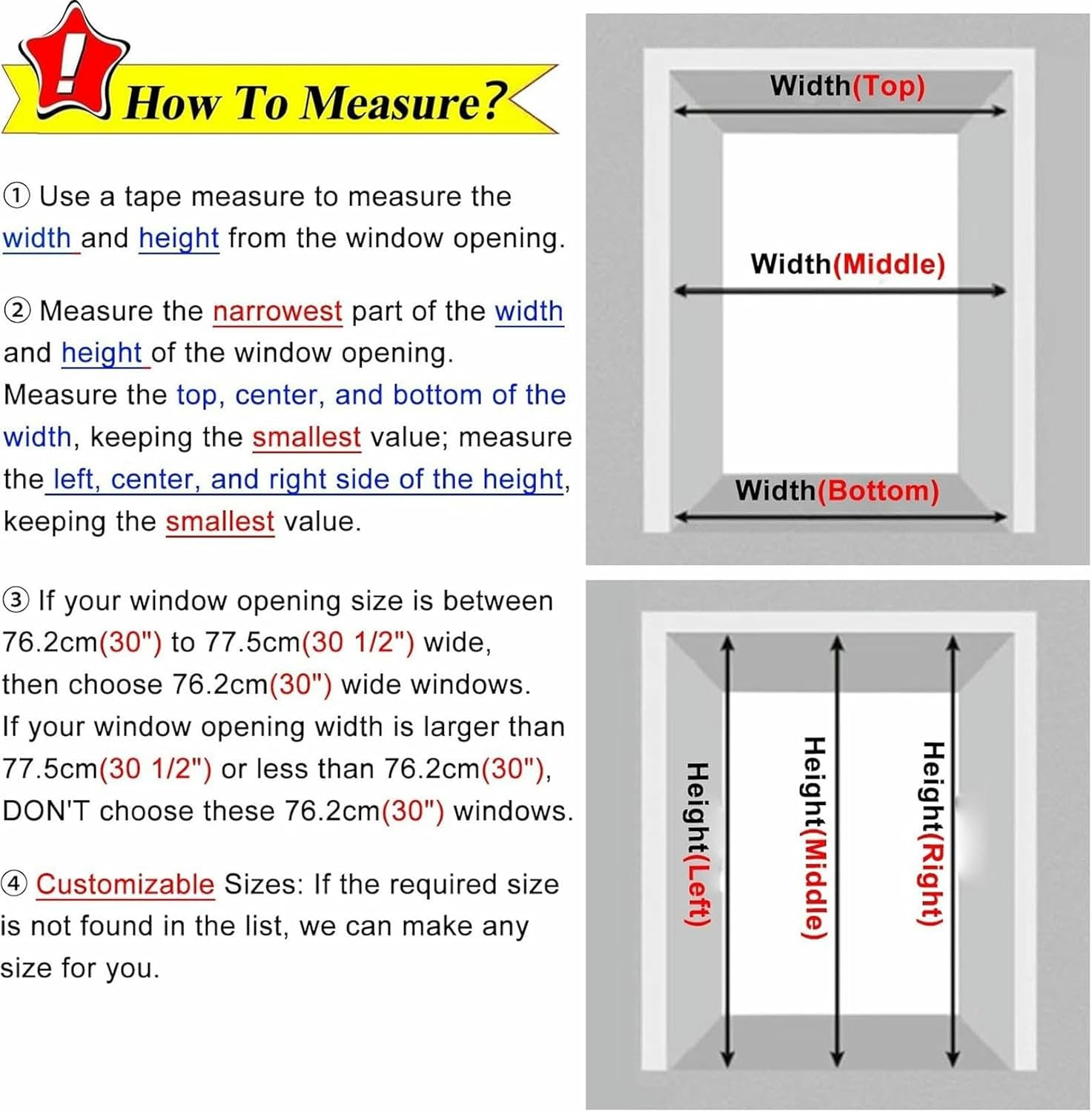 !

How To Measure?

① Use a tape measure to measure the width and height from the window opening.

② Measure the narrowest part of the width and height of the window opening. Measure the top, center, and bottom of the width, keeping the smallest value; measure the left, center, and right side of the height, keeping the smallest value.

③ If your window opening size is between 76.2cm(30") to 77.5cm(30 1/2") wide, then choose 76.2cm(30") wide windows. If your window opening width is larger than 77.5cm(30 1/2") or less than 76.2cm(30"), DON'T choose these 76.2cm(30") windows.

④ Customizable Sizes: If the required size is not found in the list, we can make any size for you.

Width(Top)

Width(Middle)

Width(Bottom)

Height(Left)

Height(Middle)

Height(Right)