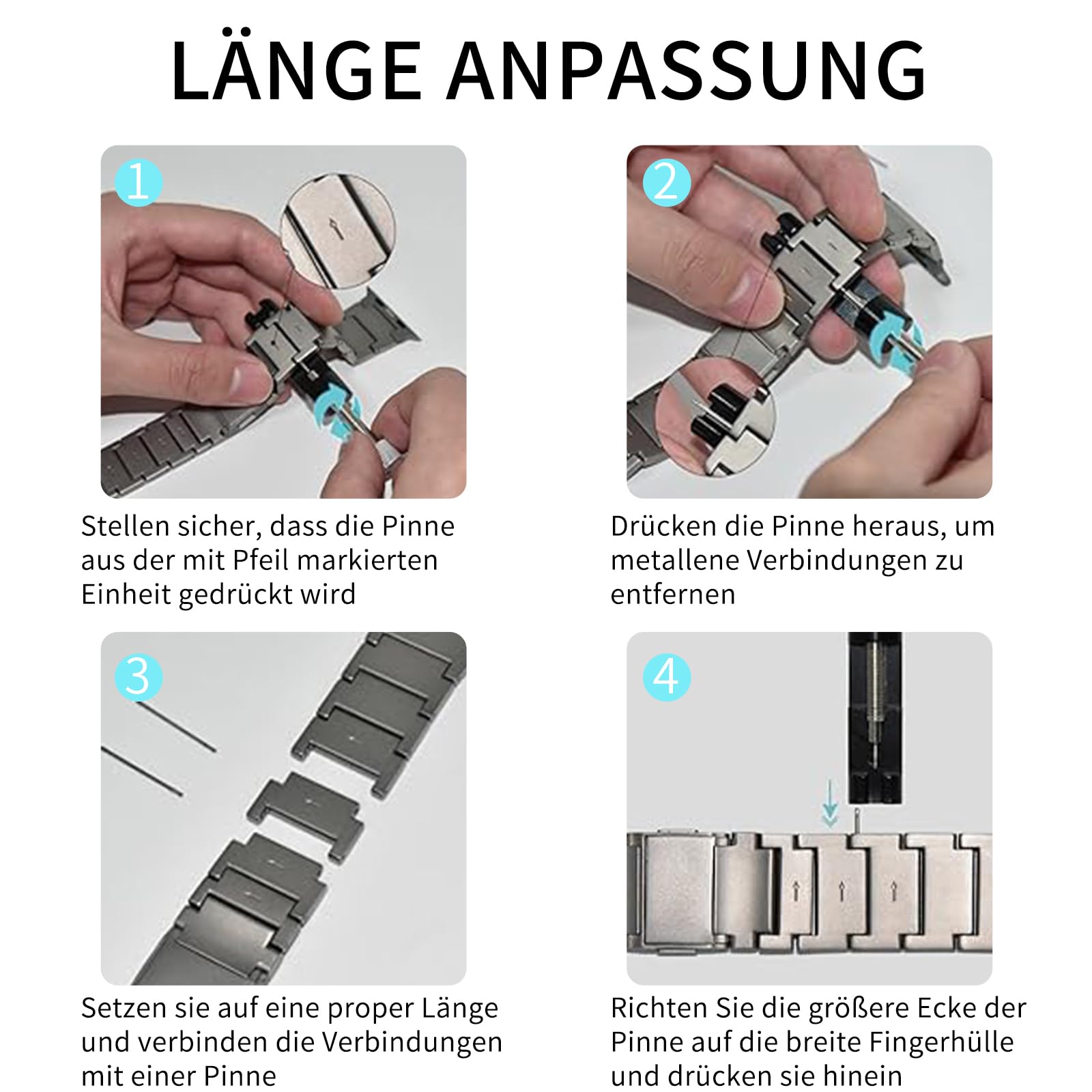 LÄNGE ANPASSUNG

1

Stellen sicher, dass die Pinne aus der mit Pfeil markierten Einheit gedrückt wird

2

Drücken die Pinne heraus, um metallene Verbindungen zu entfernen

3

Setzen sie auf eine proper Länge und verbinden die Verbindungen mit einer Pinne

4

Richten Sie die größere Ecke der Pinne auf die breite Fingerhülle und drücken sie hinein