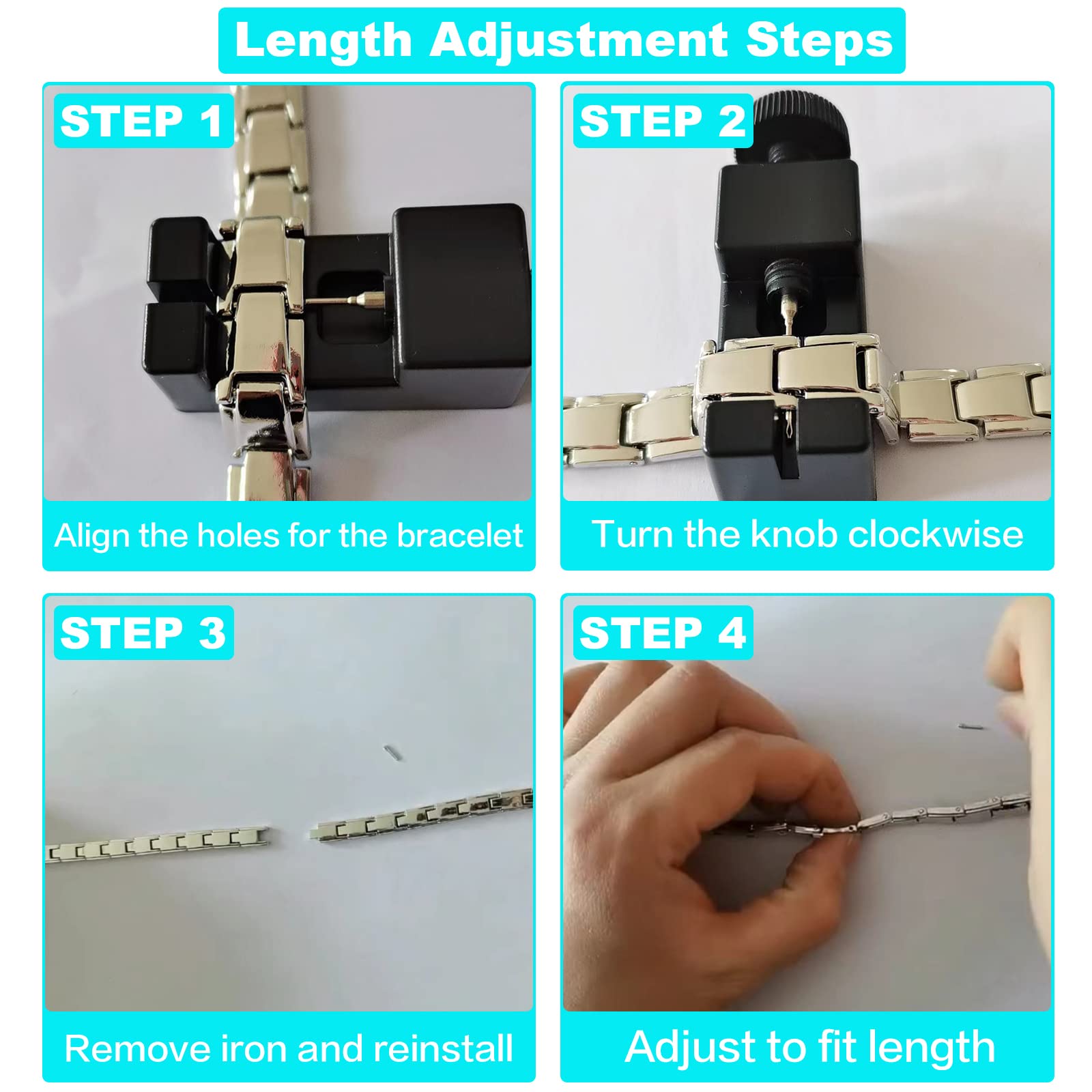 Length Adjustment Steps

STEP 1

Align the holes for the bracelet

STEP 2

Turn the knob clockwise

STEP 3

Remove iron and reinstall

STEP 4

Adjust to fit length