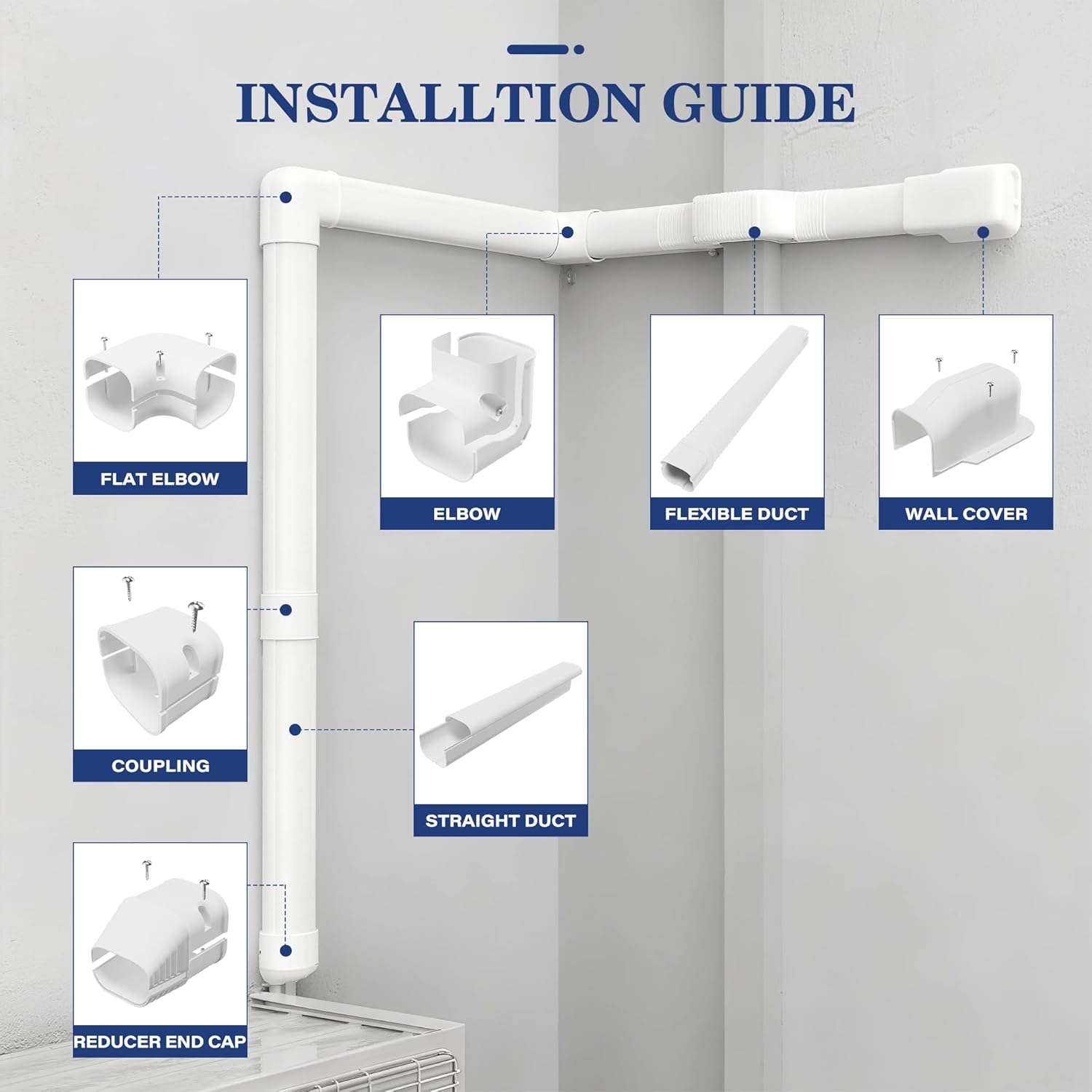 INSTALLTION GUIDE

FLAT ELBOW

ELBOW

FLEXIBLE DUCT

WALL COVER

COUPLING

STRAIGHT DUCT

REDUCER END CAP