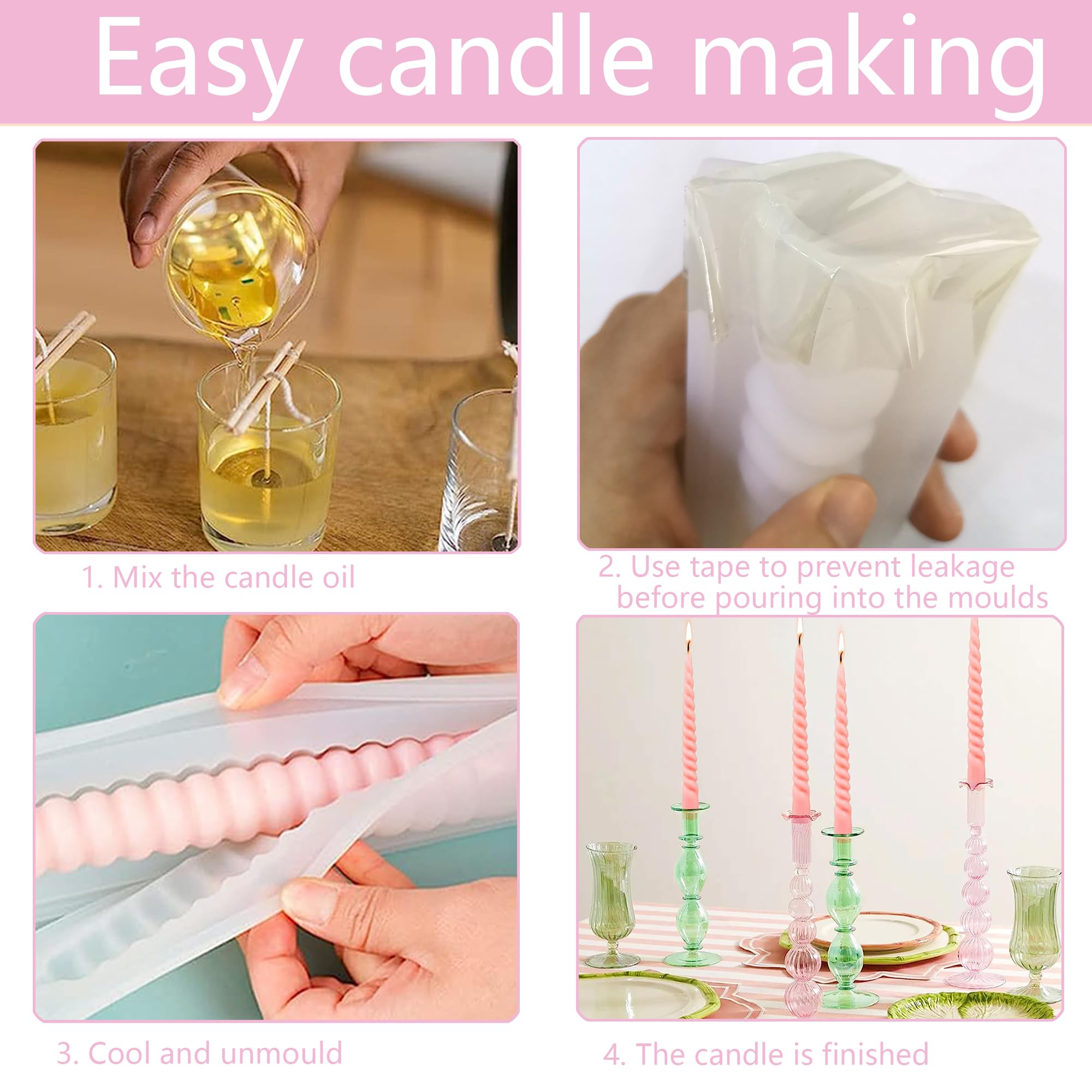 Easy candle making

1. Mix the candle oil

2. Use tape to prevent leakage before pouring into the moulds

3. Cool and unmould

4. The candle is finished