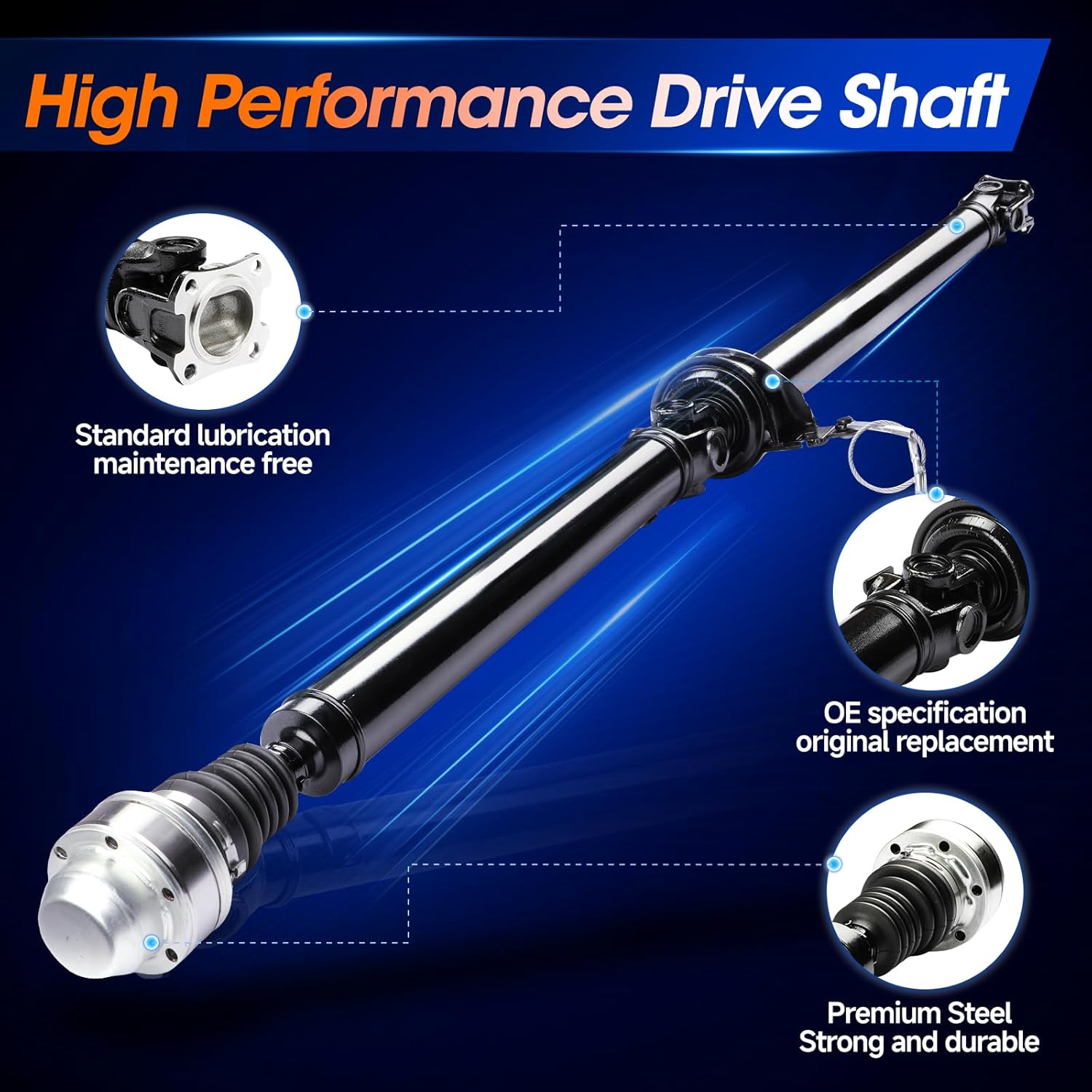 High Performance Drive Shaft

Standard lubrication maintenance free

OE specification original replacement

Premium Steel Strong and durable