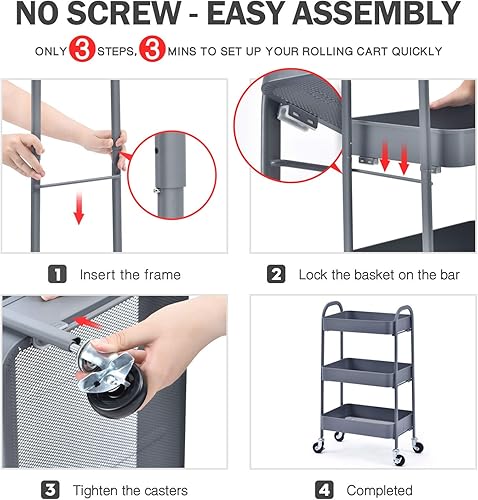 NO SCREW - EASY ASSEMBLY

ONLY 3 STEPS, 3 MINS TO SET UP YOUR ROLLING CART QUICKLY

1 Insert the frame

2 Lock the basket on the bar

3 Tighten the casters

4 Completed