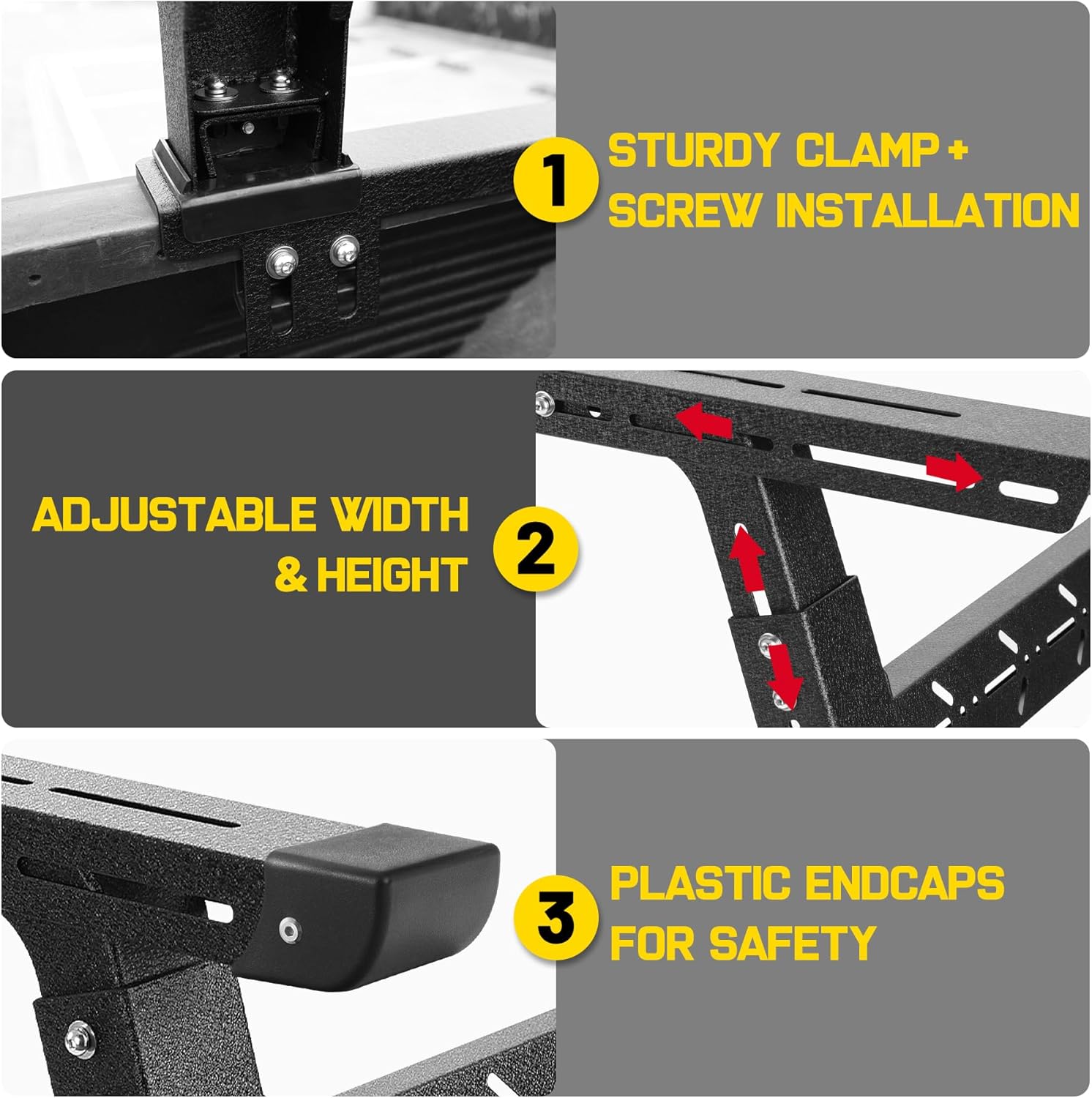 1

STURDY CLAMP + SCREW INSTALLATION

ADJUSTABLE WIDTH & HEIGHT

2

3

PLASTIC ENDCAPS FOR SAFETY