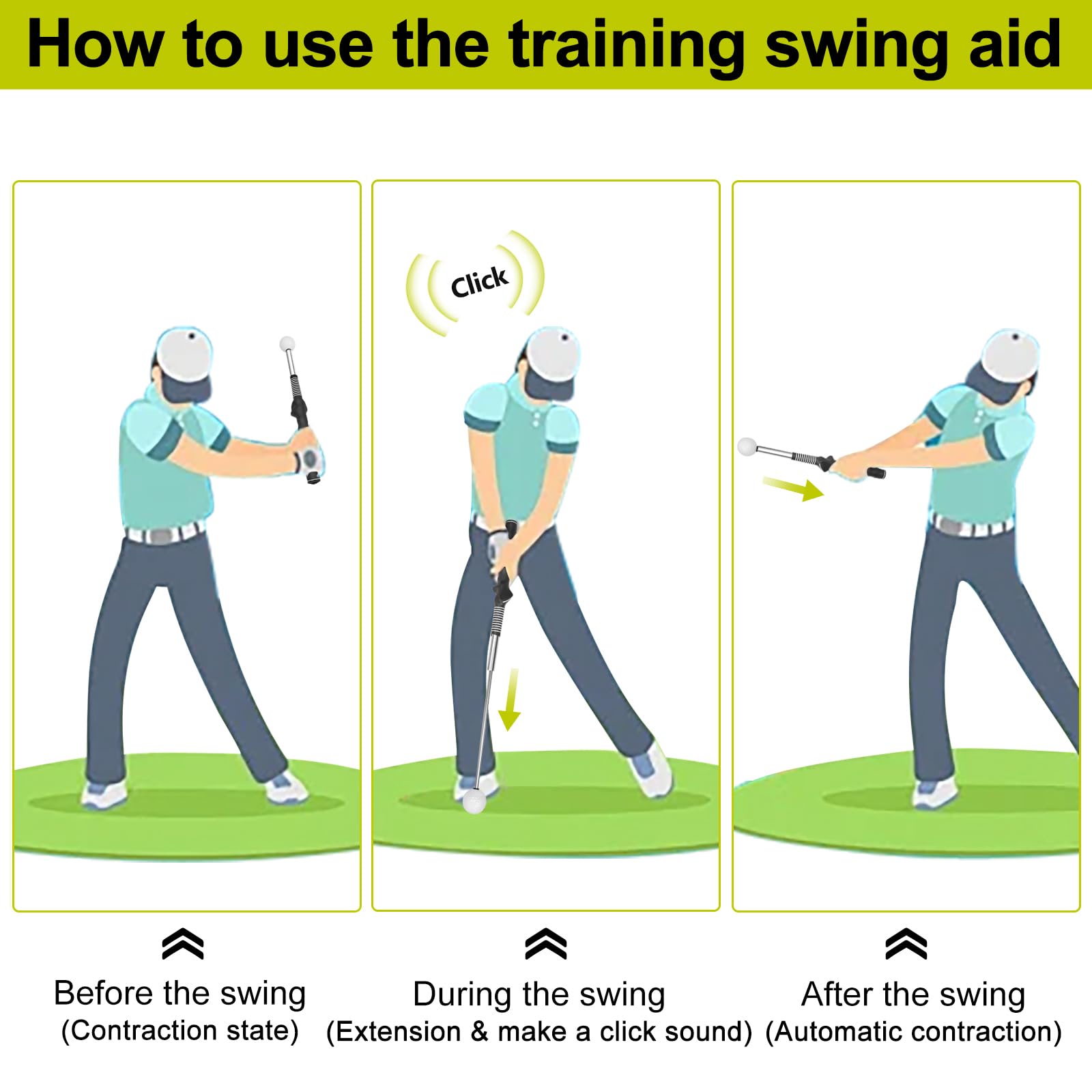 How to use the training swing aid

Click

Before the swing
(Contraction state)

During the swing
(Extension & make a click sound)

After the swing
(Automatic contraction)