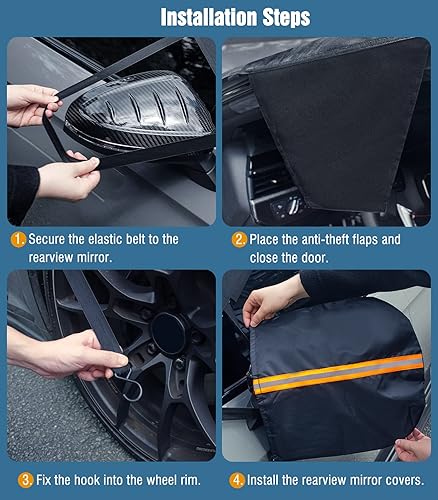 Installation Steps

1. Secure the elastic belt to the rearview mirror.

2. Place the anti-theft flaps and close the door.

3. Fix the hook into the wheel rim.

4. Install the rearview mirror covers.