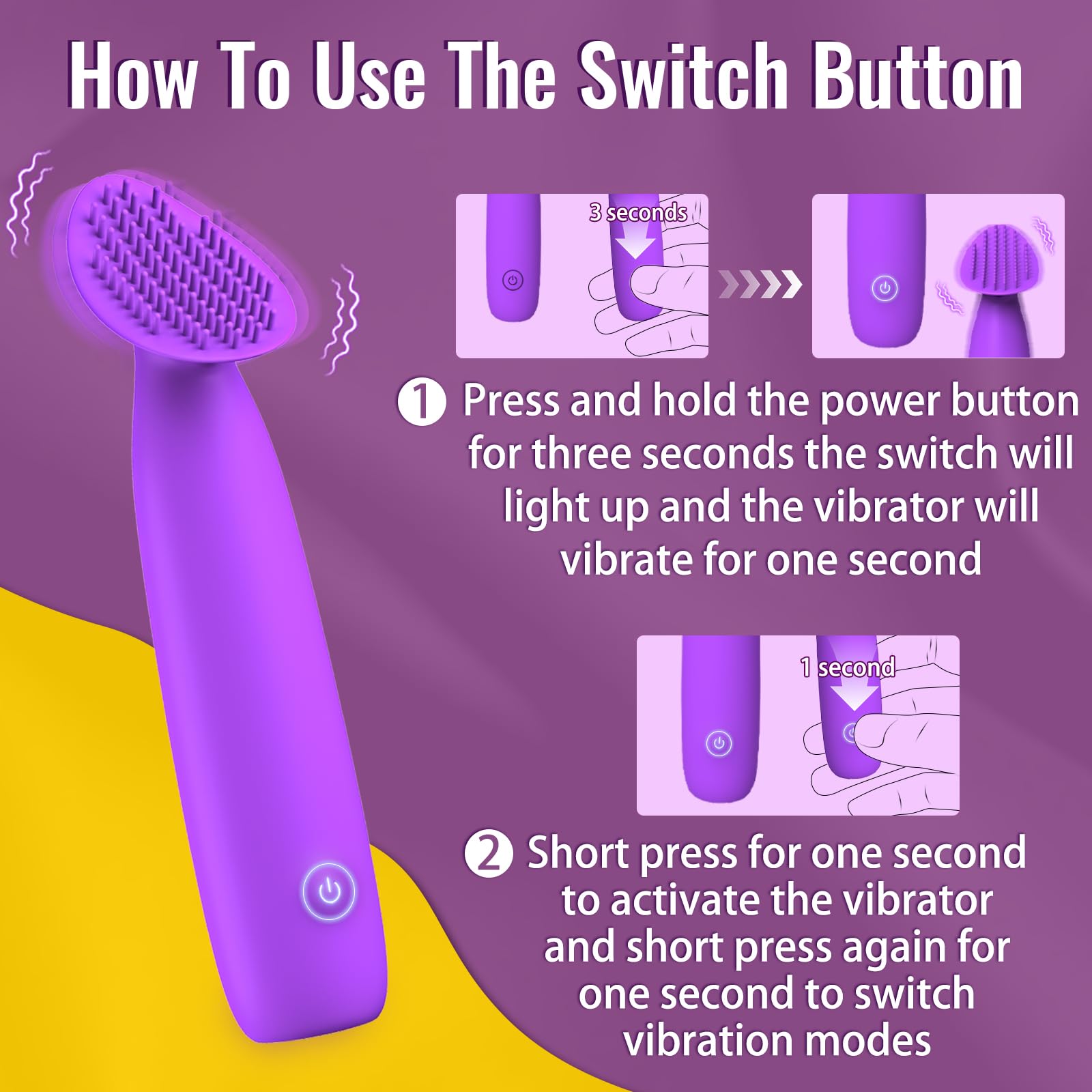 How To Use The Switch Button

3 seconds

1 Press and hold the power button for three seconds the switch will light up and the vibrator will vibrate for one second

1 second

2 Short press for one second to activate the vibrator and short press again for one second to switch vibration modes