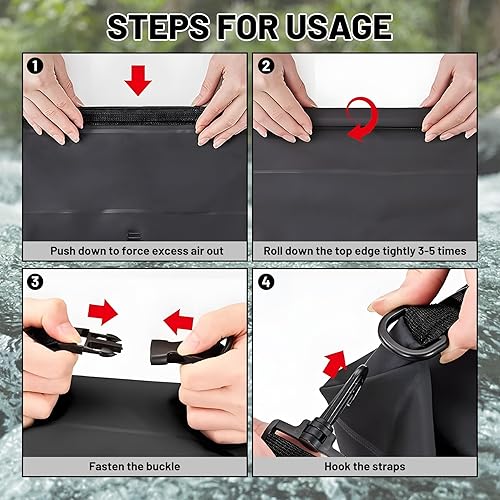 STEPS FOR USAGE

1
Push down to force excess air out

2
Roll down the top edge tightly 3-5 times

3
Fasten the buckle

4
Hook the straps