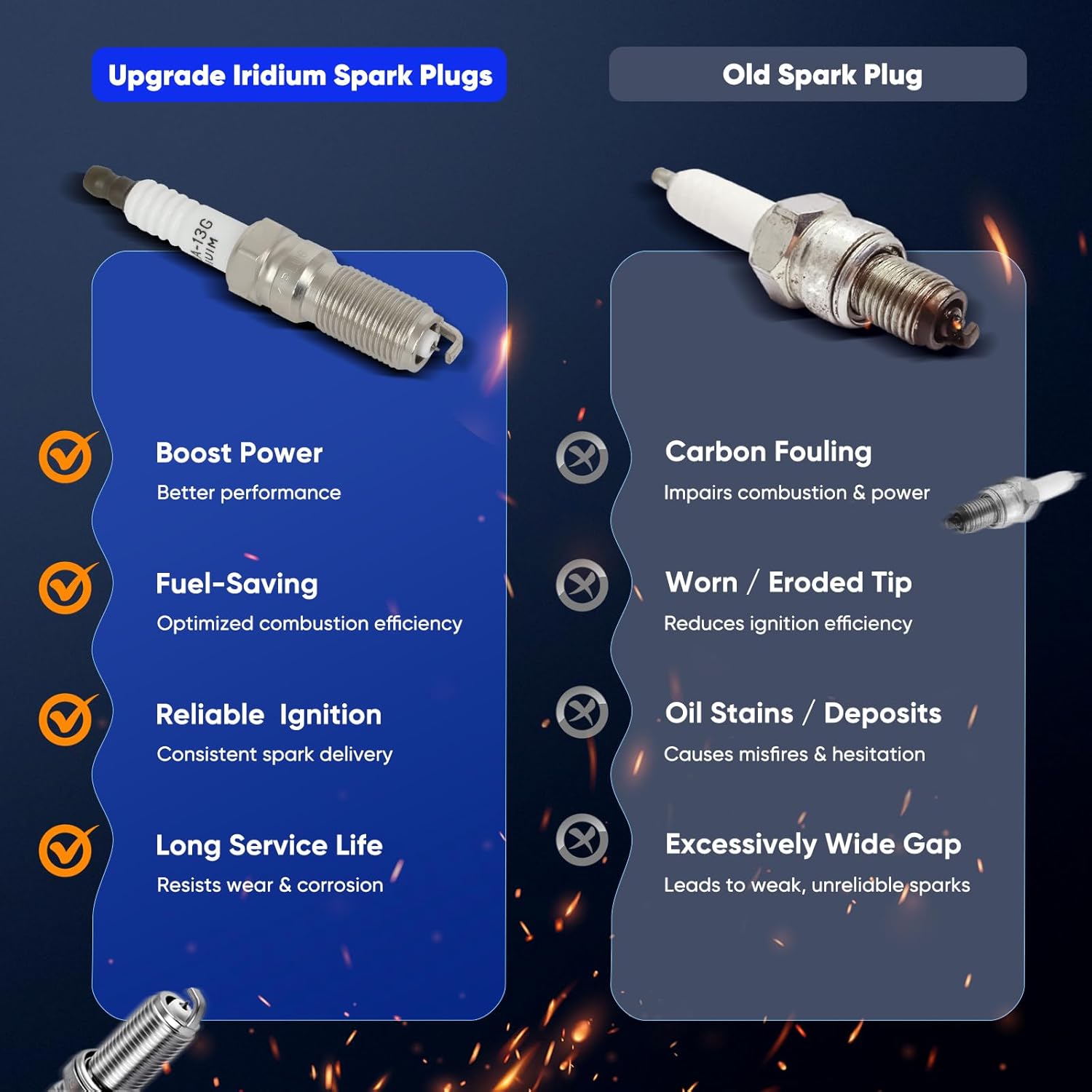 Upgrade Iridium Spark Plugs

A-13G
UIM

Boost Power
Better performance

Fuel-Saving
Optimized combustion efficiency

Reliable Ignition
Consistent spark delivery

Long Service Life
Resists wear & corrosion

Old Spark Plug

Carbon Fouling
Impairs combustion & power

Worn / Eroded Tip
Reduces ignition efficiency

Oil Stains / Deposits
Causes misfires & hesitation

Excessively Wide Gap
Leads to weak, unreliable sparks