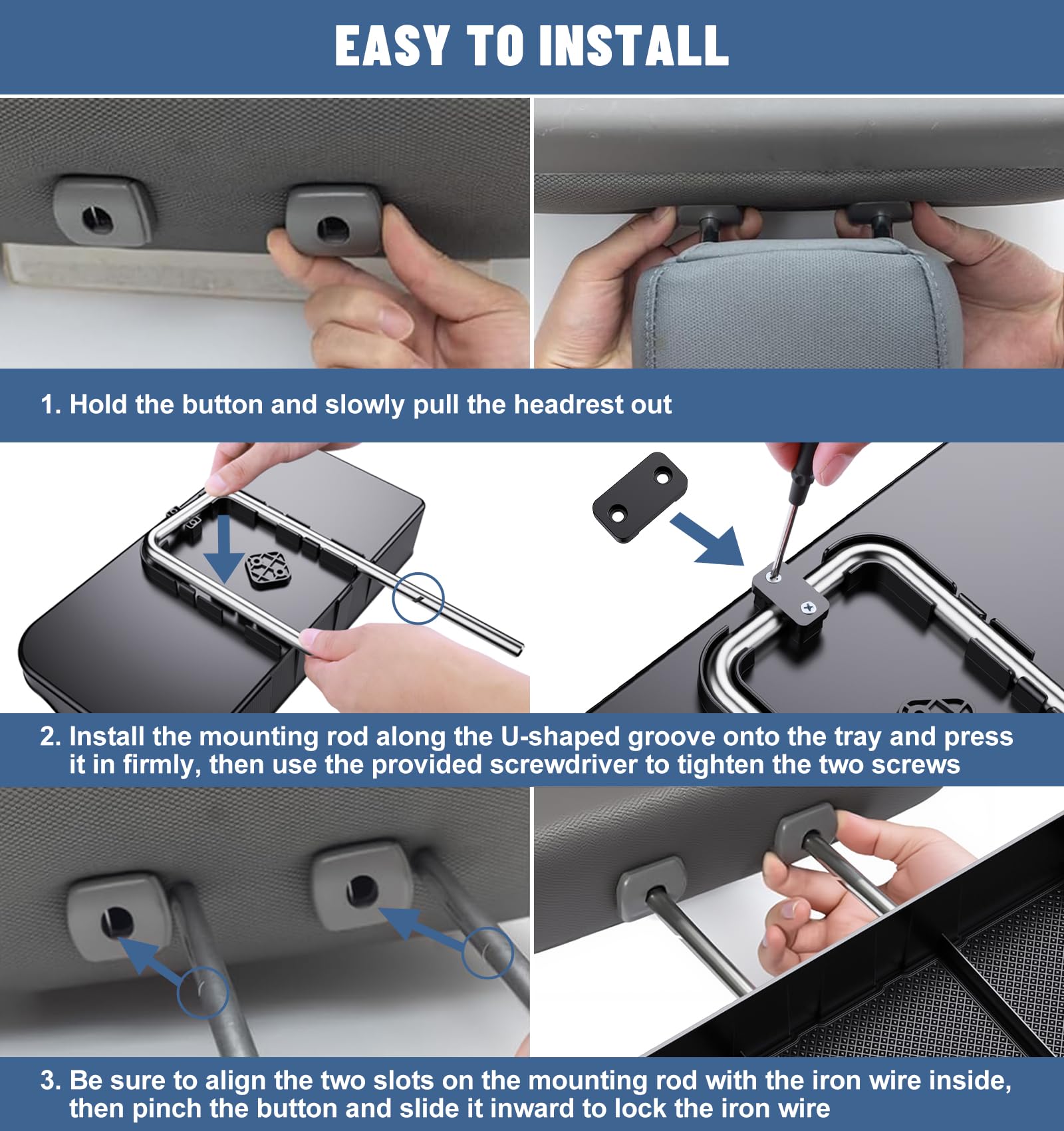 EASY TO INSTALL

1. Hold the button and slowly pull the headrest out

2. Install the mounting rod along the U-shaped groove onto the tray and press it in firmly, then use the provided screwdriver to tighten the two screws

3. Be sure to align the two slots on the mounting rod with the iron wire inside, then pinch the button and slide it inward to lock the iron wire