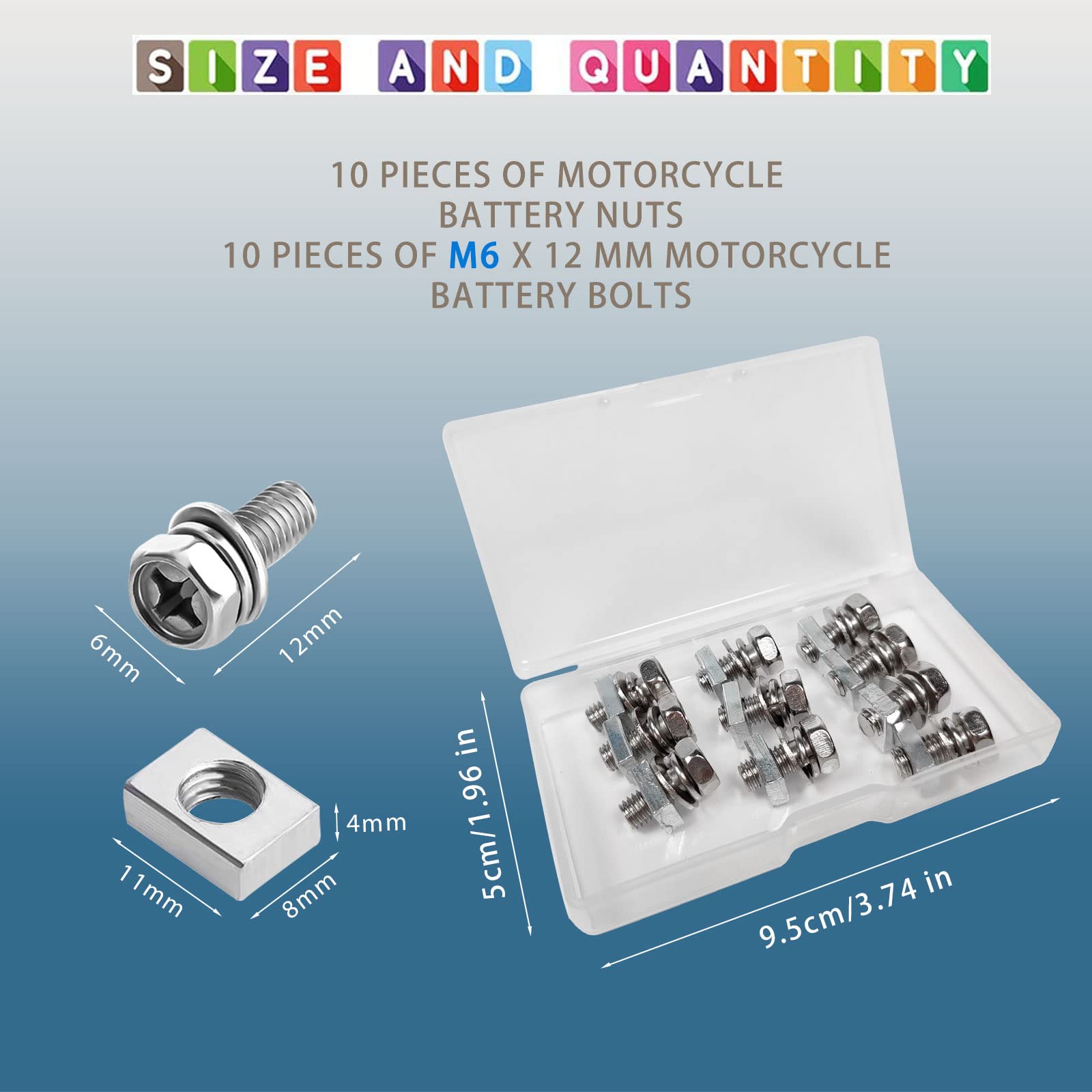 SIZE AND QUANTITY

10 PIECES OF MOTORCYCLE BATTERY NUTS
10 PIECES OF M6 X 12 MM MOTORCYCLE BATTERY BOLTS

6mm
12mm

4mm
11mm
8mm

5cm/1.96 in
9.5cm/3.74 in