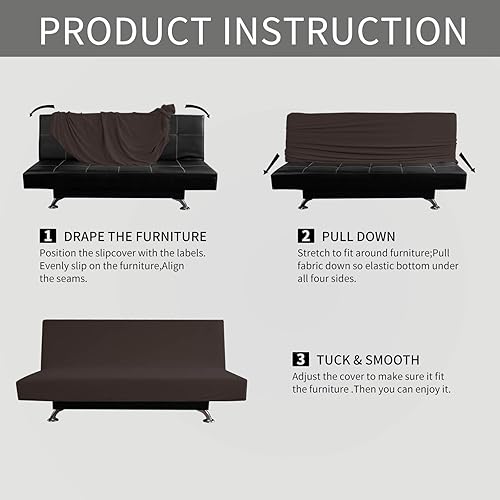 PRODUCT INSTRUCTION

1 DRAPE THE FURNITURE
Position the slipcover with the labels. Evenly slip on the furniture,Align the seams.

2 PULL DOWN
Stretch to fit around furniture;Pull fabric down so elastic bottom under all four sides.

3 TUCK & SMOOTH
Adjust the cover to make sure it fit the furniture .Then you can enjoy it.