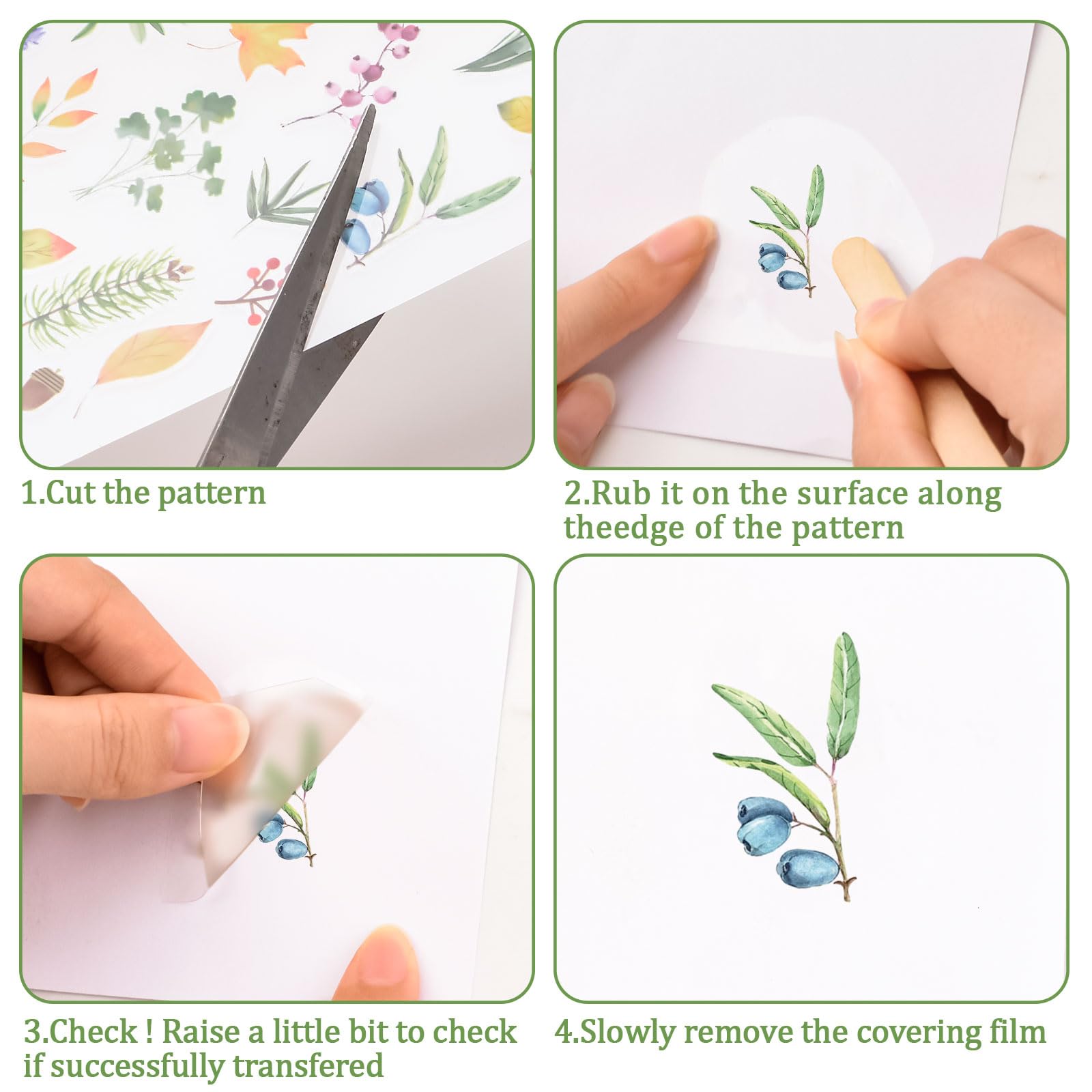 1.Cut the pattern

2.Rub it on the surface along theedge of the pattern

3.Check ! Raise a little bit to check if successfully transfered

4.Slowly remove the covering film