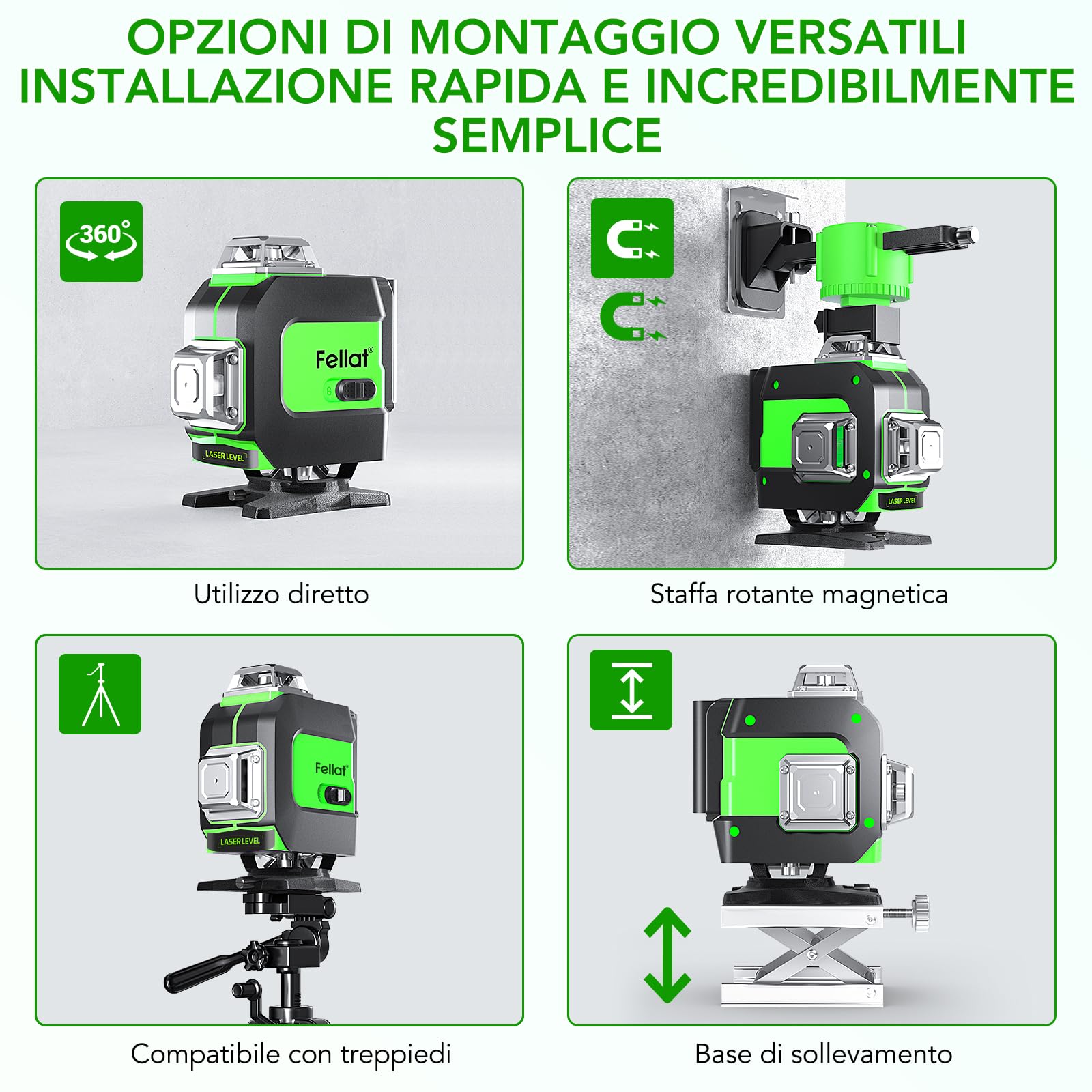 OPZIONI DI MONTAGGIO VERSATILI
INSTALLAZIONE RAPIDA E INCREDIBILMENTE SEMPLICE

360°

Fellat®

LASER LEVEL

Utilizzo diretto

LASER LEVEL

Staffa rotante magnetica

Fellat®

LASER LEVEL

Compatibile con treppiedi

Base di sollevamento