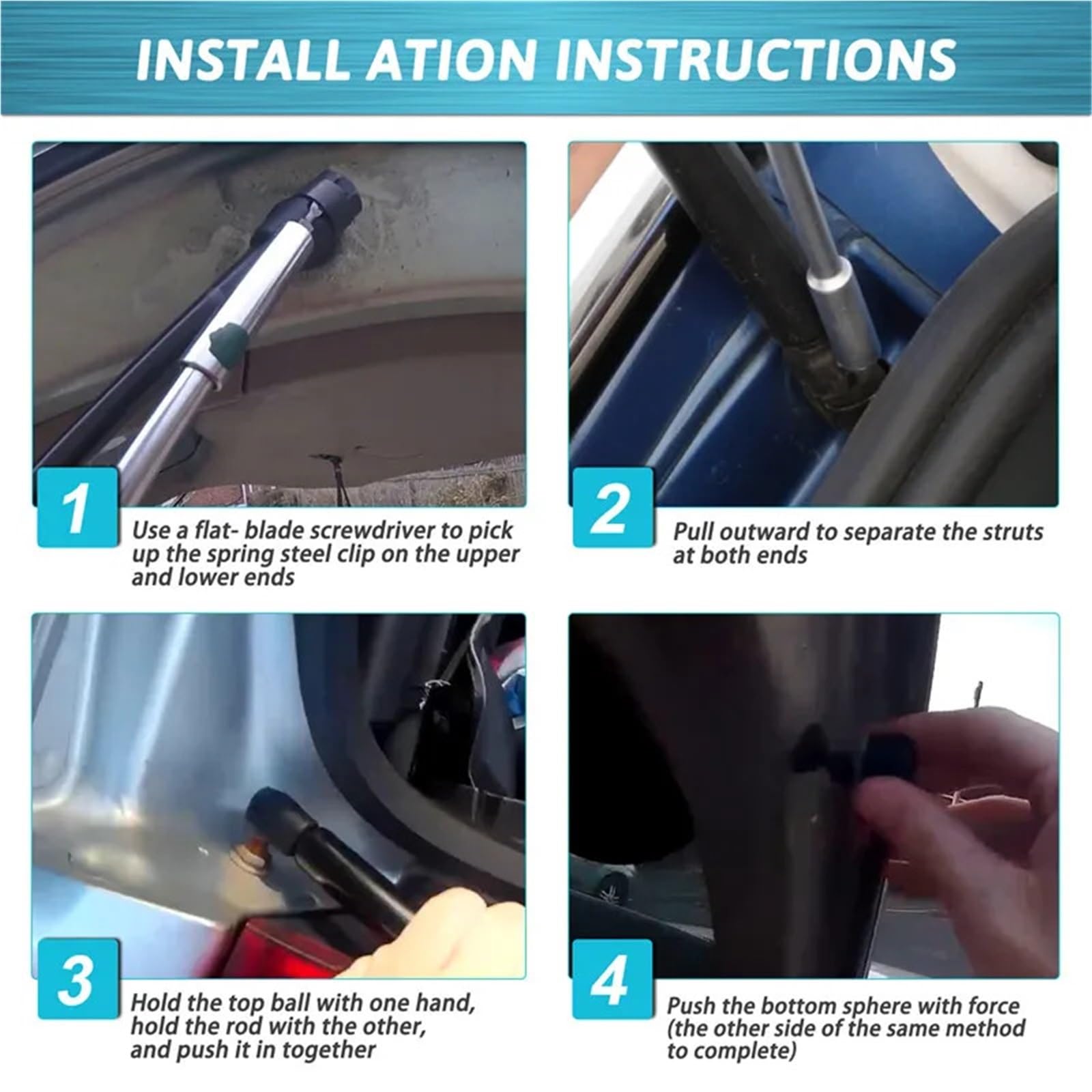 INSTALL ATION INSTRUCTIONS

1

Use a flat- blade screwdriver to pick up the spring steel clip on the upper and lower ends

2

Pull outward to separate the struts at both ends

3

Hold the top ball with one hand, hold the rod with the other, and push it in together

4

Push the bottom sphere with force (the other side of the same method to complete)