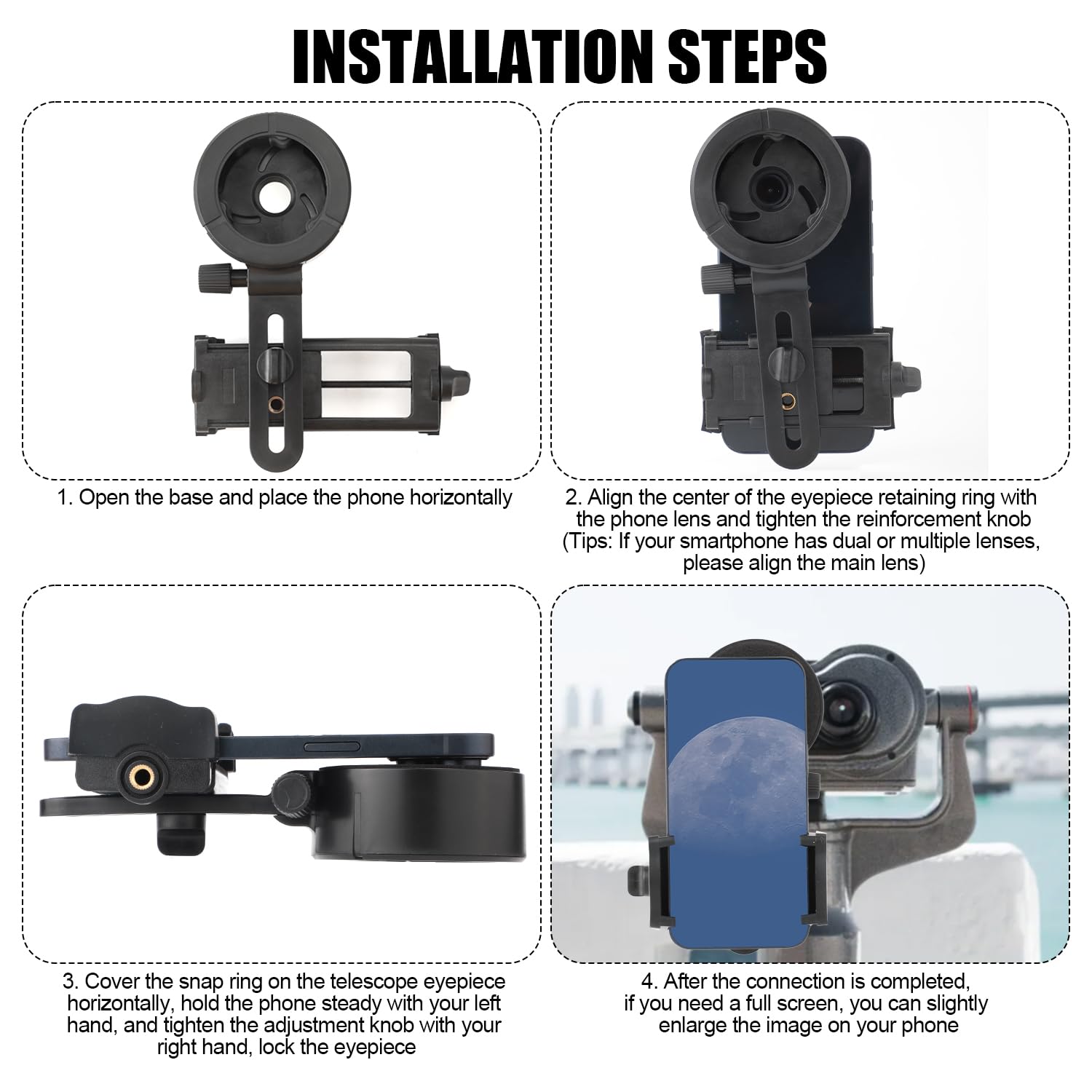 INSTALLATION STEPS

1. Open the base and place the phone horizontally

2. Align the center of the eyepiece retaining ring with the phone lens and tighten the reinforcement knob (Tips: If your smartphone has dual or multiple lenses, please align the main lens)

3. Cover the snap ring on the telescope eyepiece horizontally, hold the phone steady with your left hand, and tighten the adjustment knob with your right hand, lock the eyepiece

4. After the connection is completed, if you need a full screen, you can slightly enlarge the image on your phone