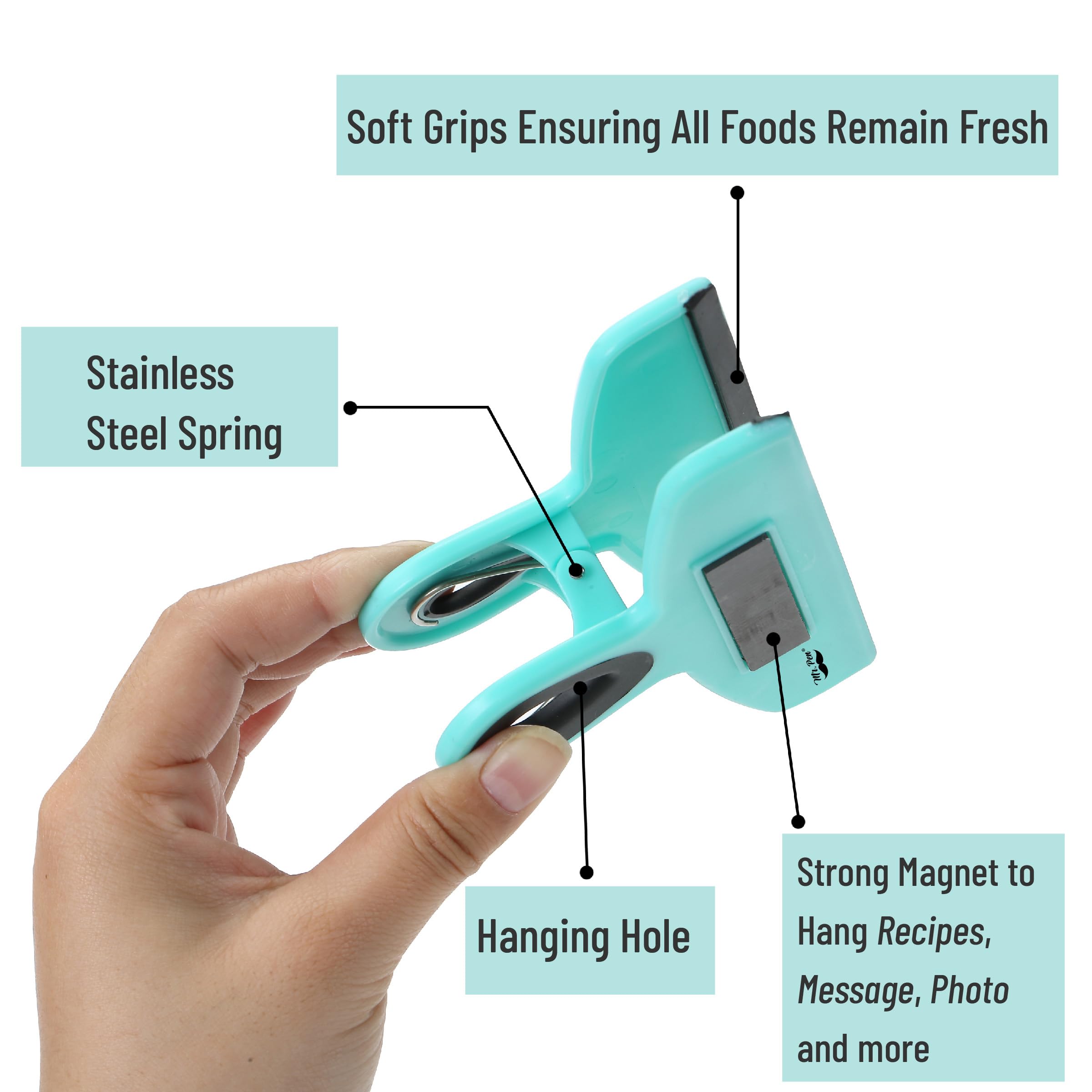 Soft Grips Ensuring All Foods Remain Fresh

Stainless Steel Spring

Mr. Pen®

Hanging Hole

Strong Magnet to Hang Recipes, Message, Photo and more