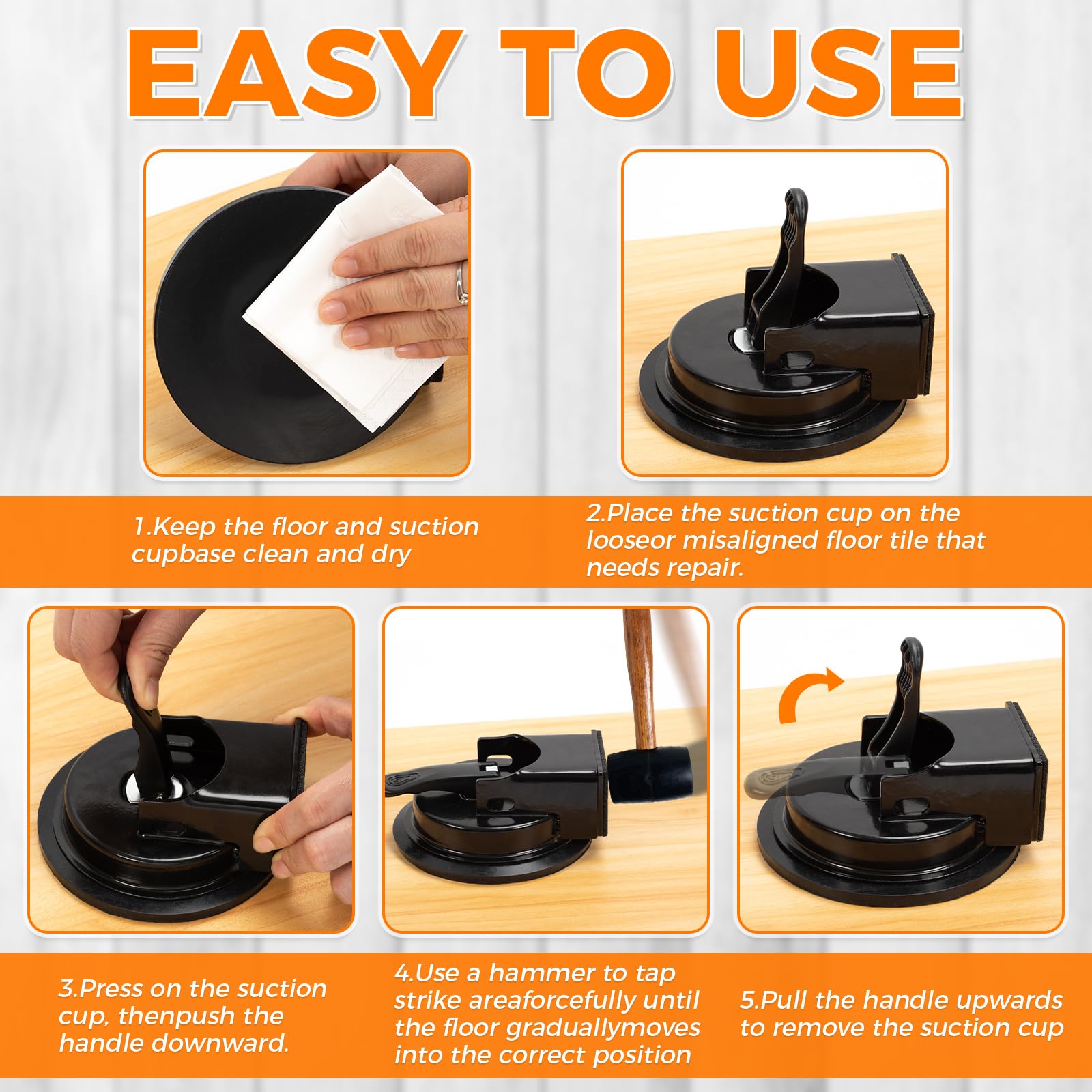 EASY TO USE

1.Keep the floor and suction cupbase clean and dry

2.Place the suction cup on the looseor misaligned floor tile that needs repair.

3.Press on the suction cup, thenpush the handle downward.

4.Use a hammer to tap strike areaforcefully until the floor graduallymoves into the correct position

5.Pull the handle upwards to remove the suction cup