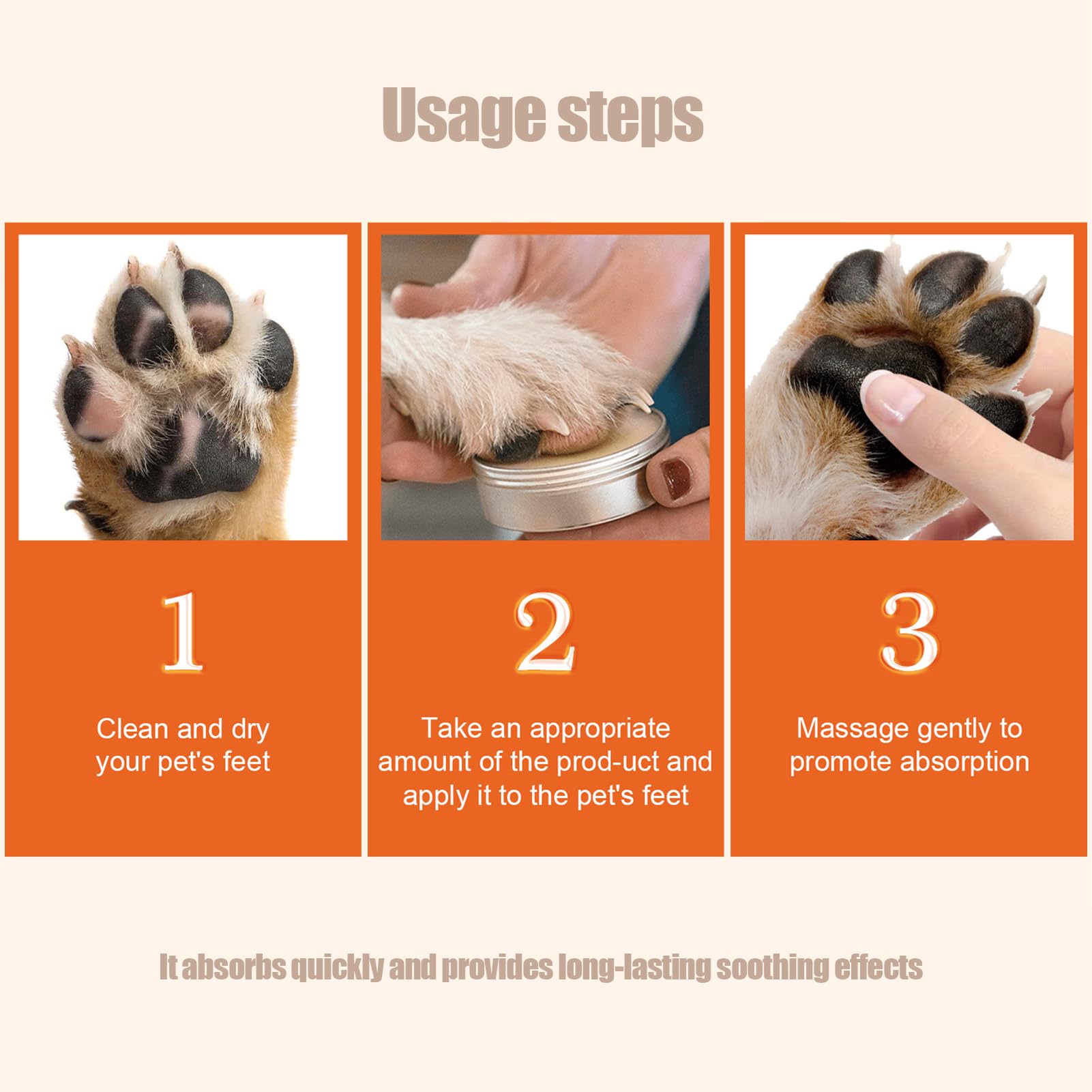 Usage steps

1

Clean and dry your pet's feet

2

Take an appropriate amount of the prod-uct and apply it to the pet's feet

3

Massage gently to promote absorption

It absorbs quickly and provides long-lasting soothing effects