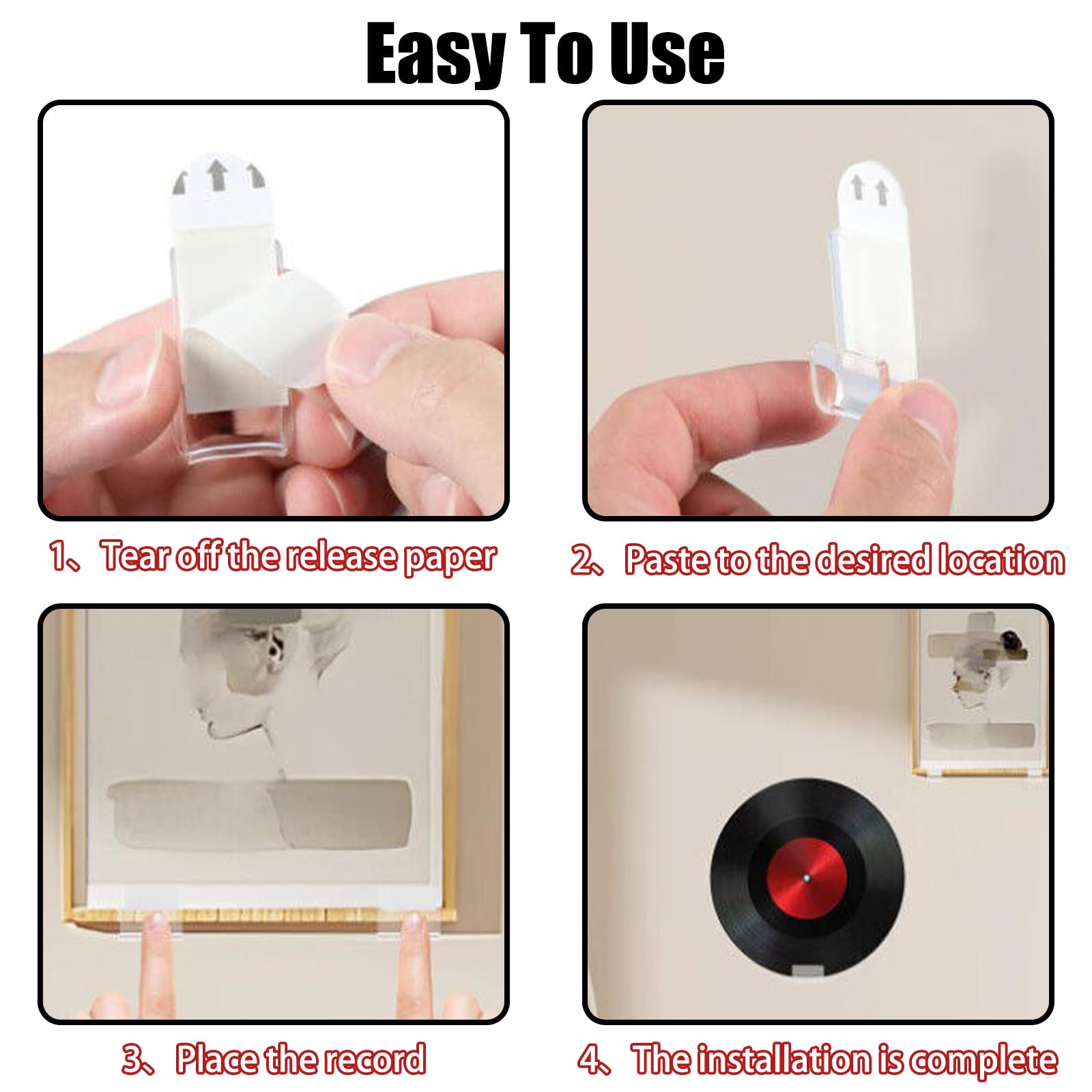 Easy To Use

1、Tear off the release paper

2、Paste to the desired location

3、Place the record

4、The installation is complete